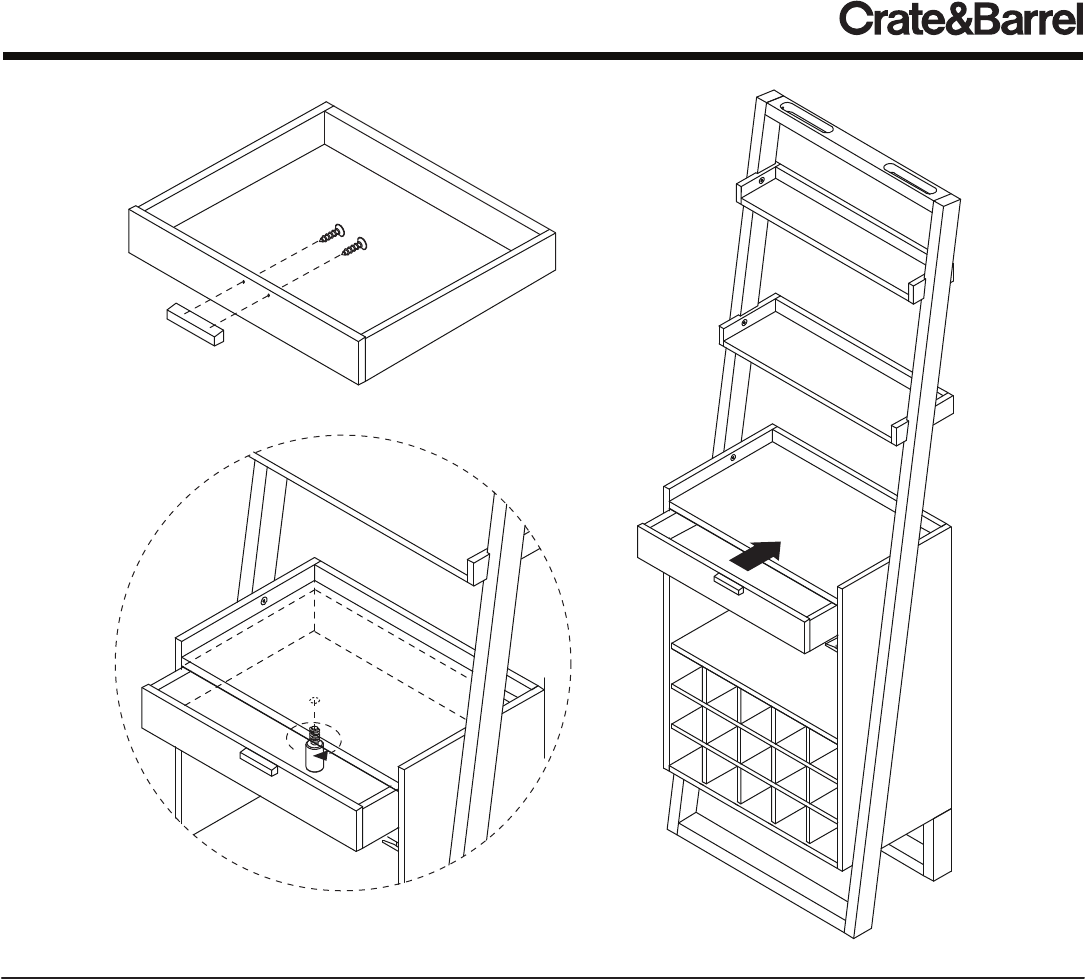 Crate&Barrel