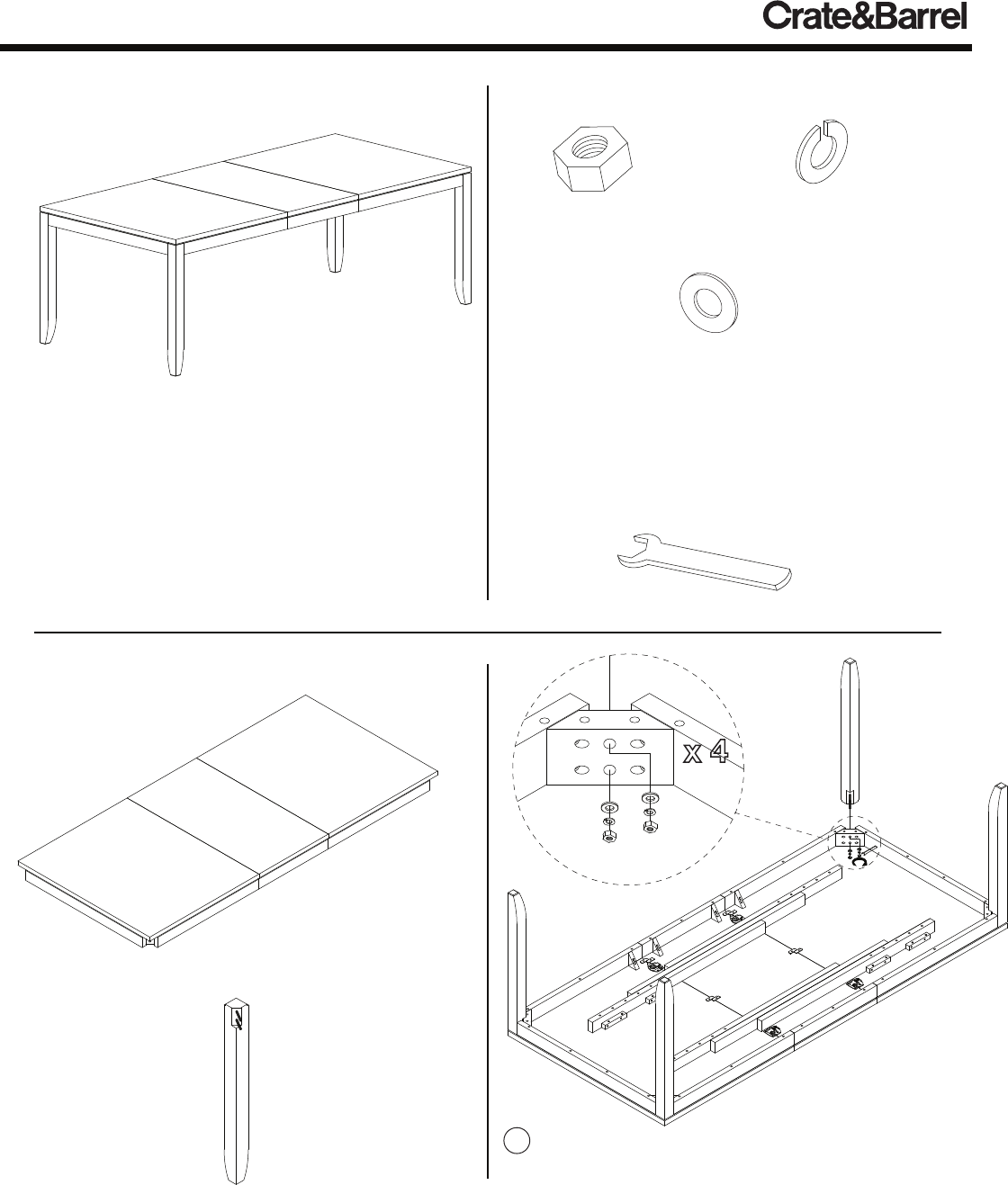 Crate&Barrel

x 4