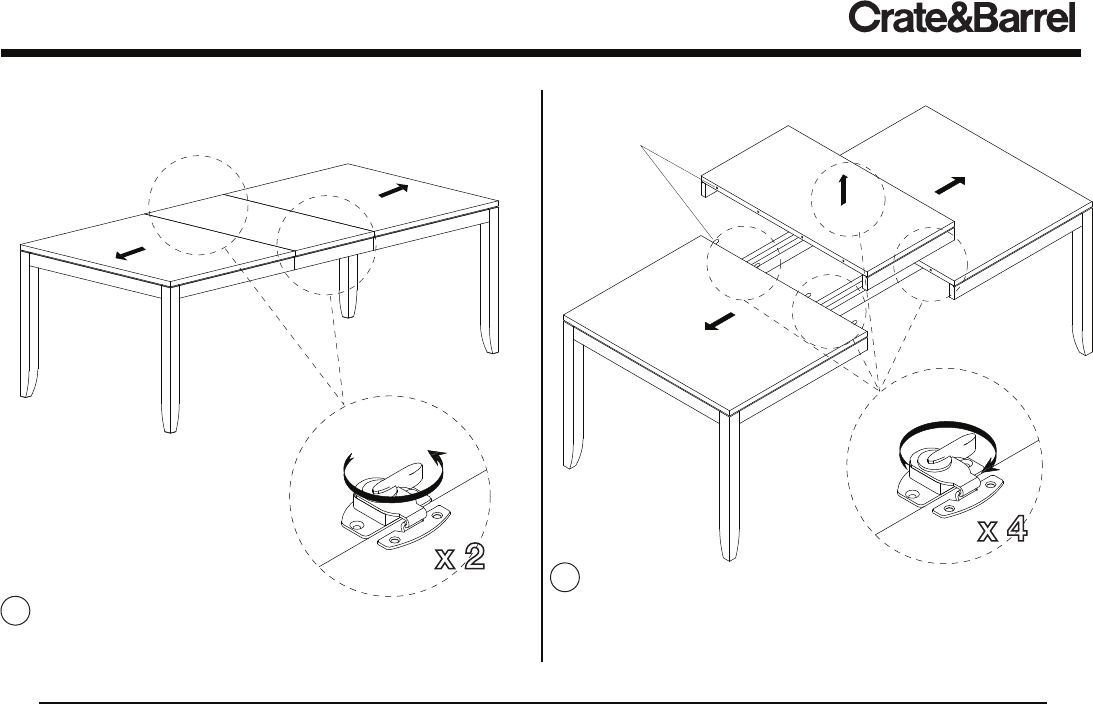 Crate&Barrel

x 2

x 4