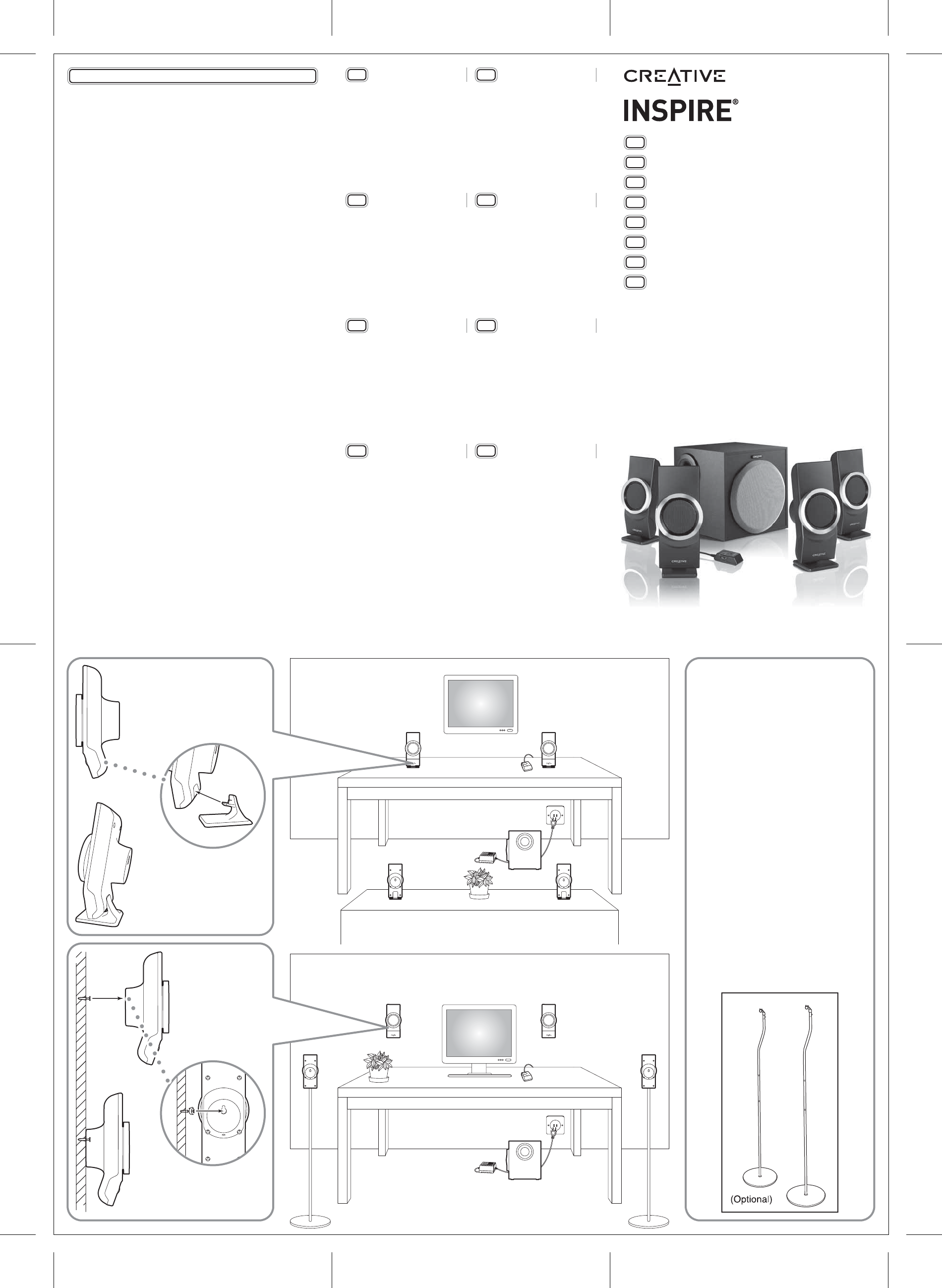 CREATIVE

INSPIRE®

(Optional)