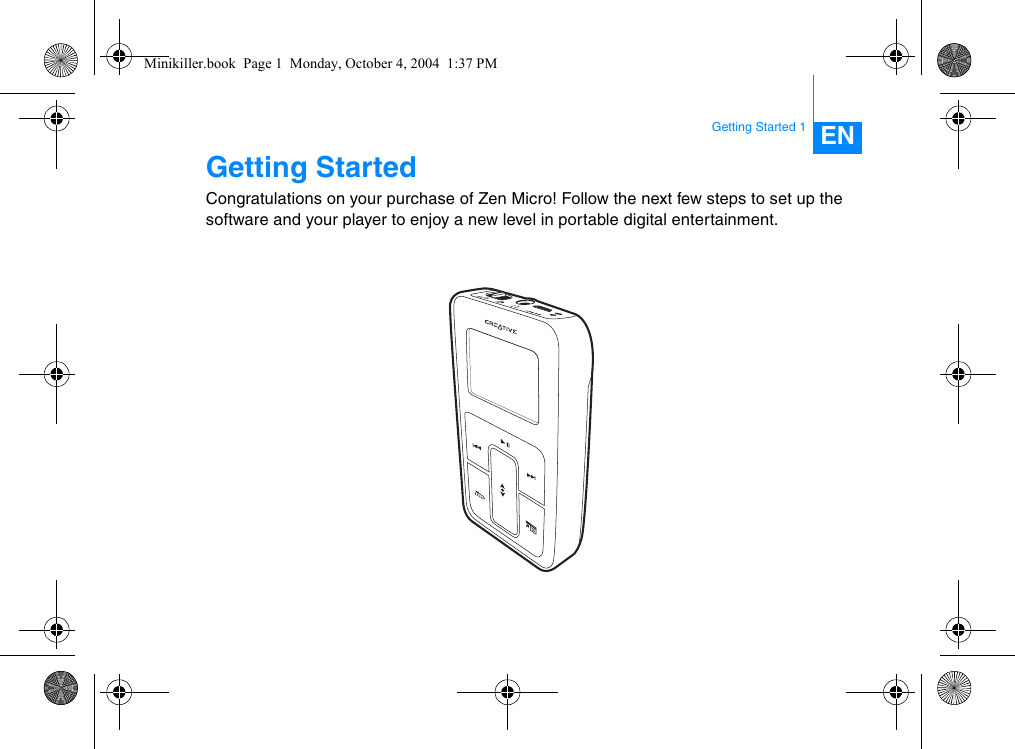 Minikiller.book Page 1 Monday, October 4, 2004 1:37 PM

Getting Started 1

EN

Getting Started

Congratulations on your purchase of Zen Micro! Follow the next few steps to set up the software and your player to enjoy a new level in portable digital entertainment.

CREATIVE