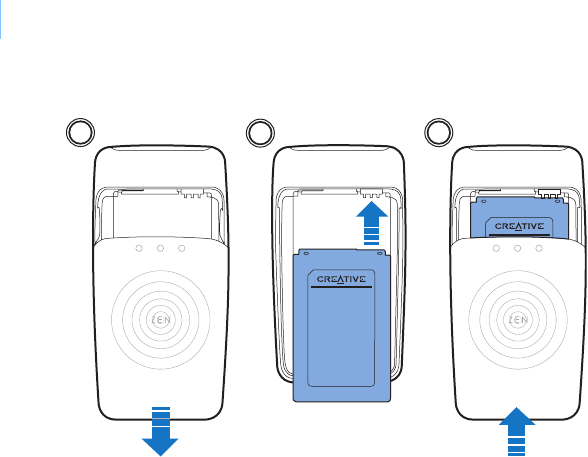 ZEN

CREATIVE

CREATIVE

ZEN