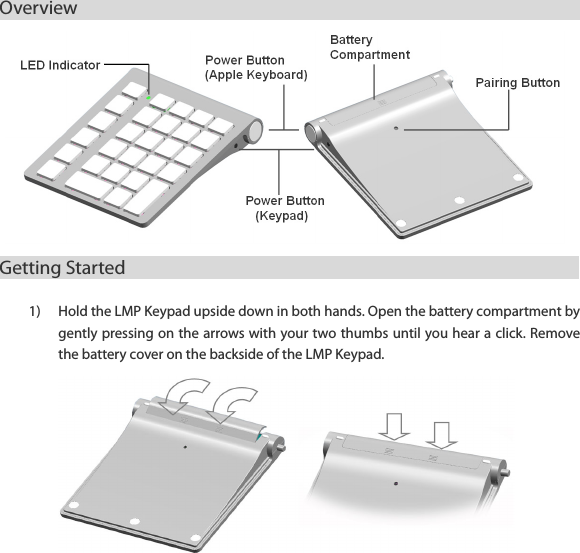 Overview

LED Indicator

Power Button (Apple Keyboard)

Battery Compartment

Pairing Button

Power Button (Keypad)

Getting Started

1) Hold the LMP Keypad upside down in both hands. Open the battery compartment by gently pressing on the arrows with your two thumbs until you hear a click. Remove the battery cover on the backside of the LMP Keypad.