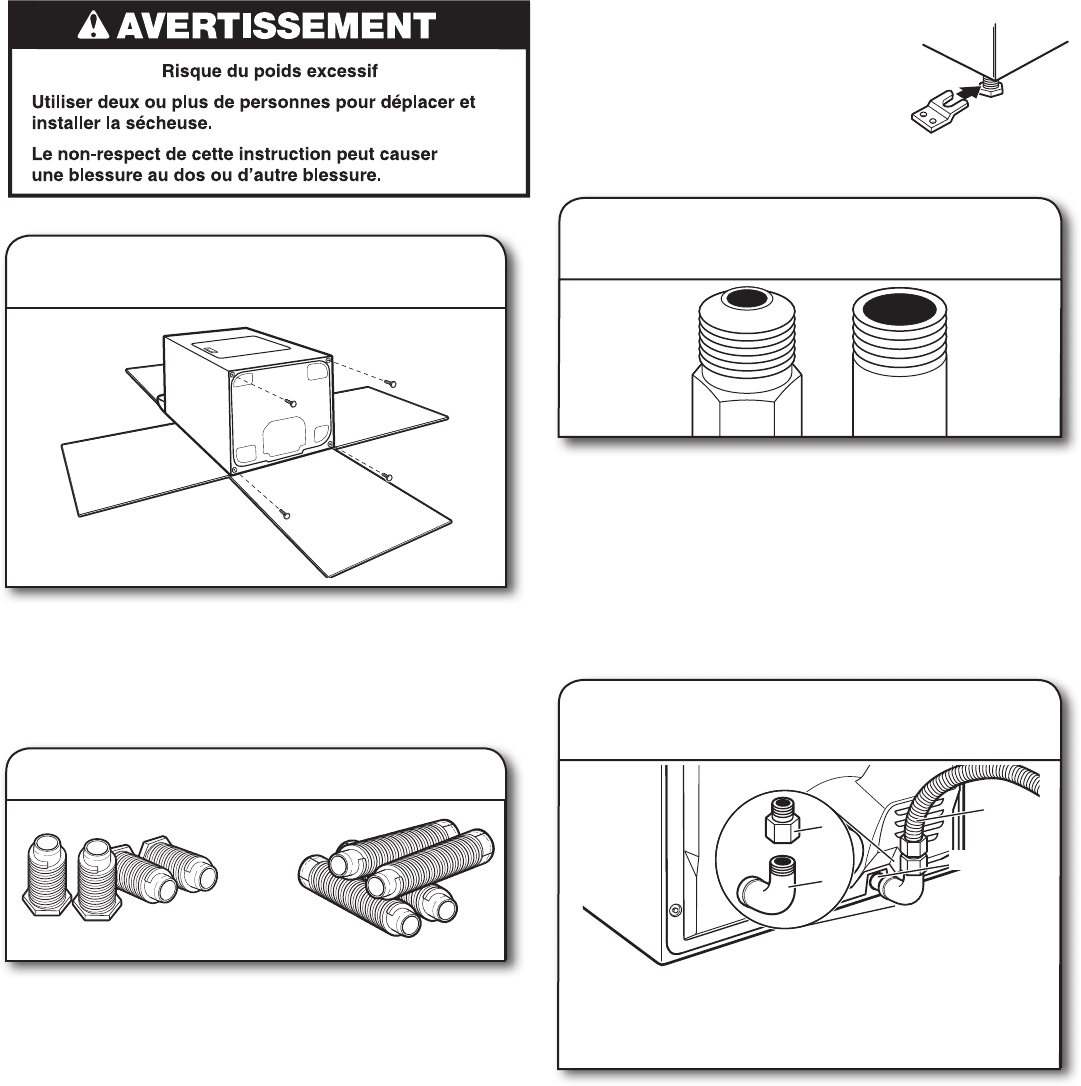 AVERTISSEMENT

Risque du poids excessif

Utiliser deux ou plus de personnes pour déplacer et installer la sécheuse.

Le non-respect de cette instruction peut causer une blessure au dos ou d'autre blessure.