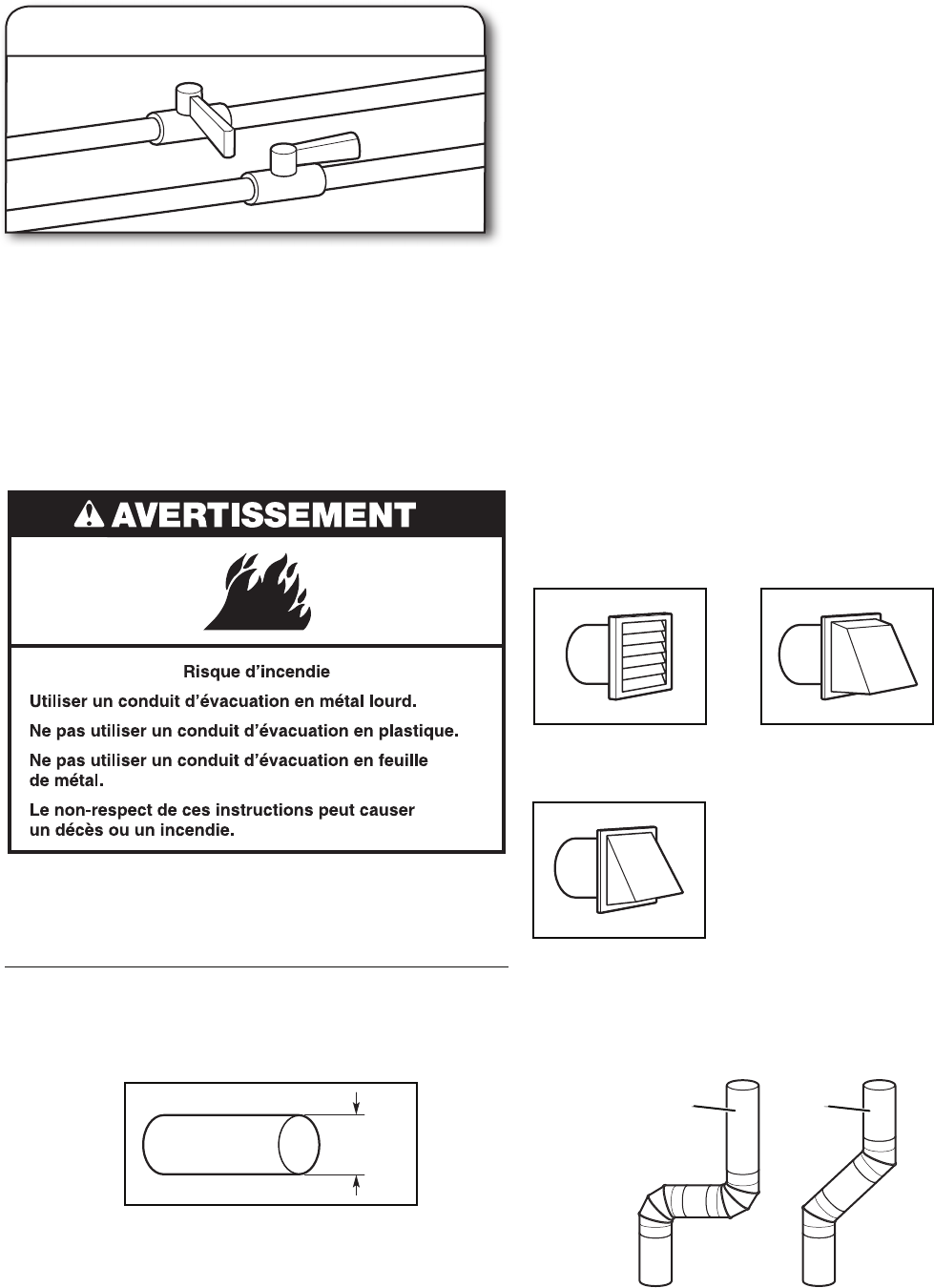 AVERTISSEMENT

Risque d'incendie

Utiliser un conduit d'évacuation en métal lourd.

Ne pas utiliser un conduit d'évacuation en plastique.

Ne pas utiliser un conduit d'évacuation en feuille de métal.

Le non-respect de ces instructions peut causer un décès ou un incendie.