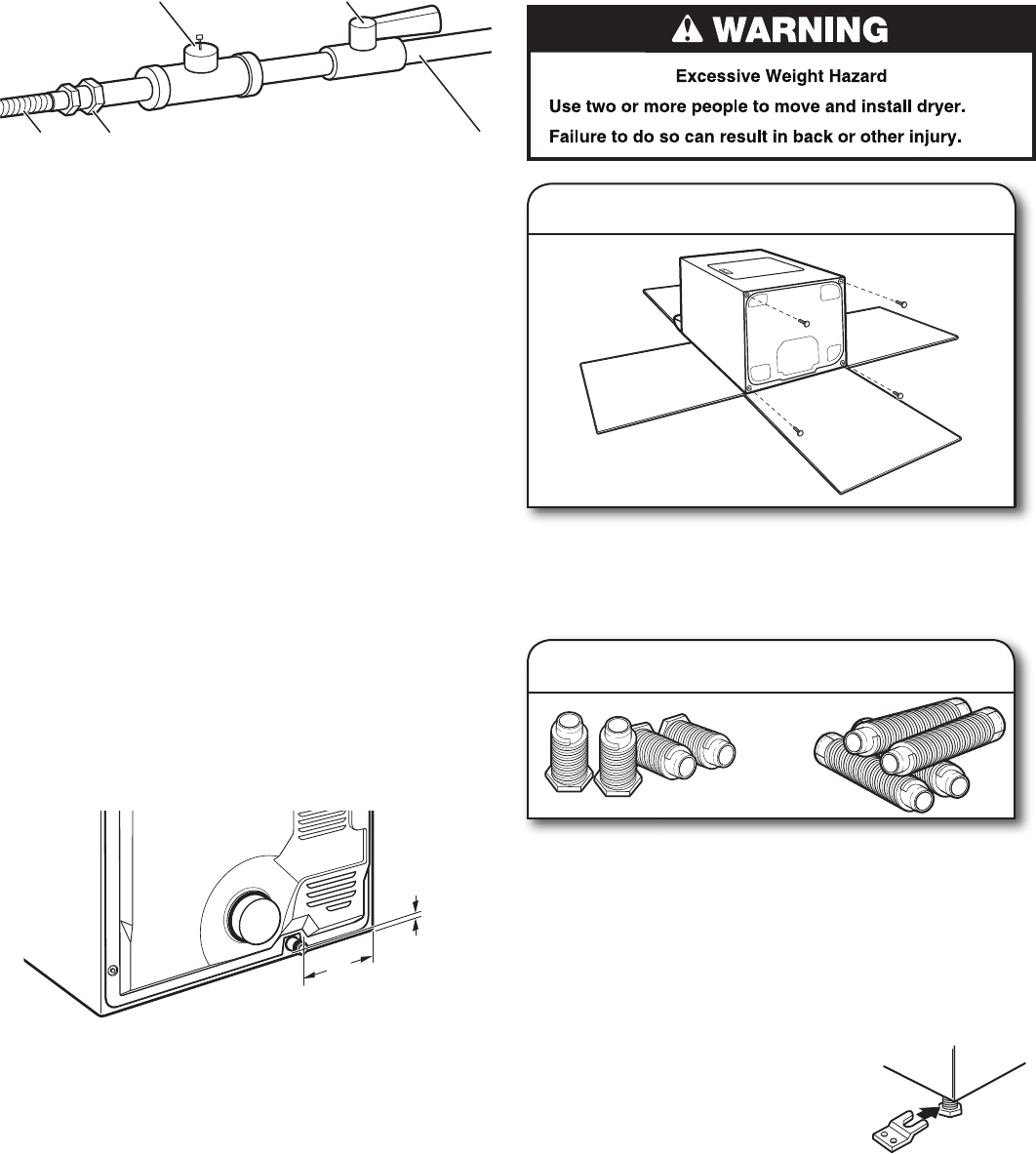 WARNING

Excessive Weight Hazard

Use two or more people to move and install dryer.

Failure to do so can result in back or other injury.