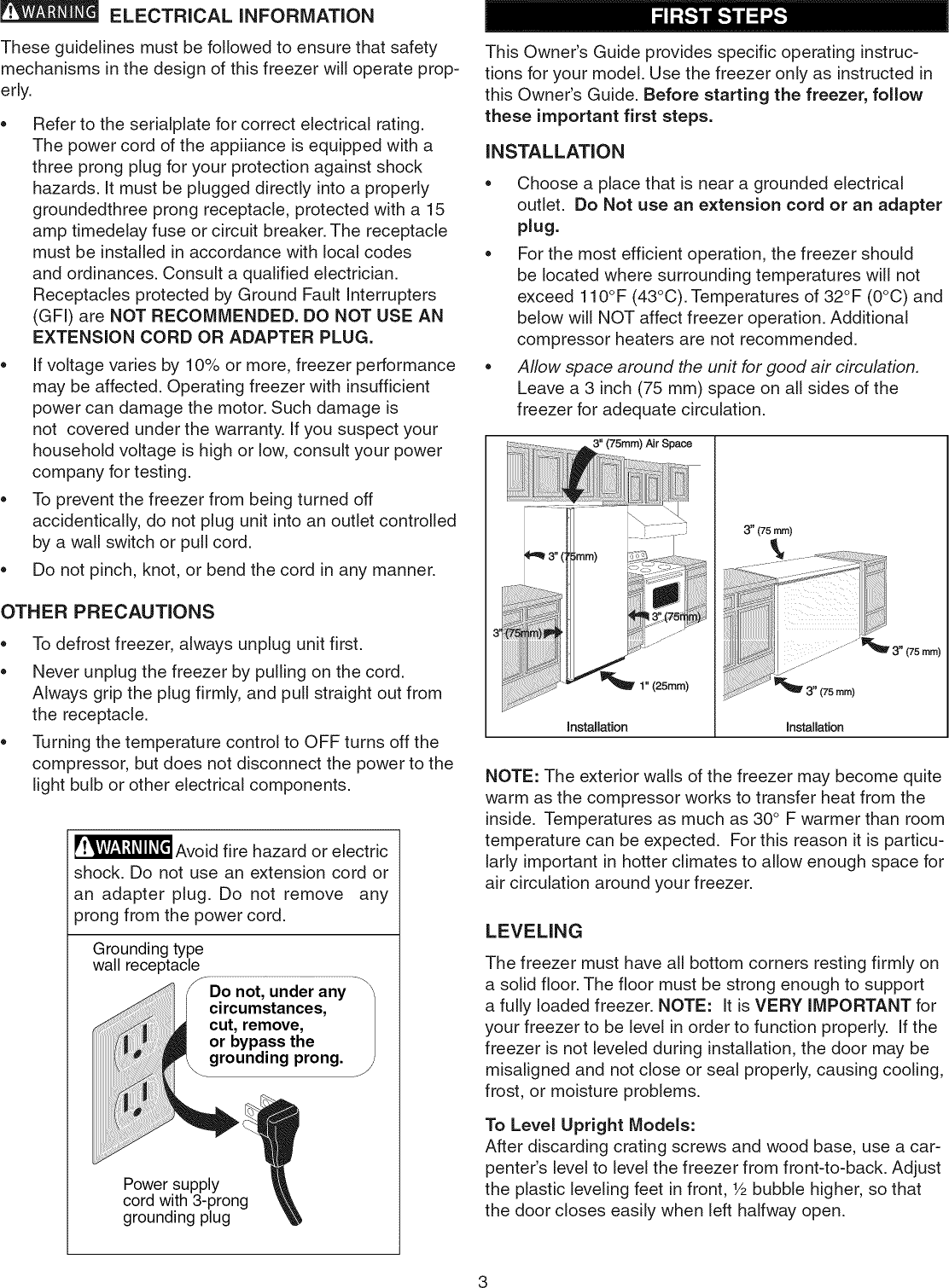 WARNING ELECTRICAL INFORMATION

These guidelines must be followed to ensure that safety mechanisms in the design of this freezer will operate properly.

• Refer to the serialplate for correct electrical rating. The power cord of the appiiance is equipped with a three prong plug for your protection against shock hazards. It must be plugged directly into a properly groundedthree prong receptacle, protected with a 15 amp timedelay fuse or circuit breaker. The receptacle must be installed in accordance with local codes and ordinances. Consult a qualified electrician. Receptacles protected by Ground Fault Interrupters (GFI) are NOT RECOMMENDED. DO NOT USE AN EXTENSION CORD OR ADAPTER PLUG.

• If voltage varies by 10% or more, freezer performance may be affected. Operating freezer with insufficient power can damage the motor. Such damage is not covered under the warranty. If you suspect your household voltage is high or low, consult your power company for testing.

• To prevent the freezer from being turned off accidentically, do not plug unit into an outlet controlled by a wall switch or pull cord.

• Do not pinch, knot, or bend the cord in any manner.

OTHER PRECAUTIONS

• To defrost freezer, always unplug unit first.

• Never unplug the freezer by pulling on the cord. Always grip the plug firmly, and pull straight out from the receptacle.

• Turning the temperature control to OFF turns off the compressor, but does not disconnect the power to the light bulb or other electrical components.

WARNING Avoid fire hazard or electric shock. Do not use an extension cord or an adapter plug. Do not remove any prong from the power cord.

Grounding type wall receptacle

Do not, under any circumstances, cut, remove, or bypass the grounding prong.

Power supply cord with 3-prong grounding plug

FIRST STEPS

This Owner's Guide provides specific operating instructions for your model. Use the freezer only as instructed in this Owner's Guide. Before starting the freezer, follow these important first steps.

INSTALLATION

• Choose a place that is near a grounded electrical outlet. Do Not use an extension cord or an adapter plug.

• For the most efficient operation, the freezer should be located where surrounding temperatures will not exceed 110°F (43°C). Temperatures of 32°F (0°C) and below will NOT affect freezer operation. Additional compressor heaters are not recommended.

• Allow space around the unit for good air circulation. Leave a 3 inch (75 mm) space on all sides of the freezer for adequate circulation.

3" (75mm) Air Space
3" (75mm)
3" (75mm)
3" (75mm)
1" (25mm)
Installation

3" (75 mm)
3" (75 mm)
3" (75 mm)
Installation

NOTE: The exterior walls of the freezer may become quite warm as the compressor works to transfer heat from the inside. Temperatures as much as 30° F warmer than room temperature can be expected. For this reason it is particularly important in hotter climates to allow enough space for air circulation around your freezer.

LEVELING

The freezer must have all bottom corners resting firmly on a solid floor. The floor must be strong enough to support a fully loaded freezer. NOTE: It is VERY IMPORTANT for your freezer to be level in order to function properly. If the freezer is not leveled during installation, the door may be misaligned and not close or seal properly, causing cooling, frost, or moisture problems.

To Level Upright Models:
After discarding crating screws and wood base, use a carpenter's level to level the freezer from front-to-back. Adjust the plastic leveling feet in front, ½ bubble higher, so that the door closes easily when left halfway open.

3