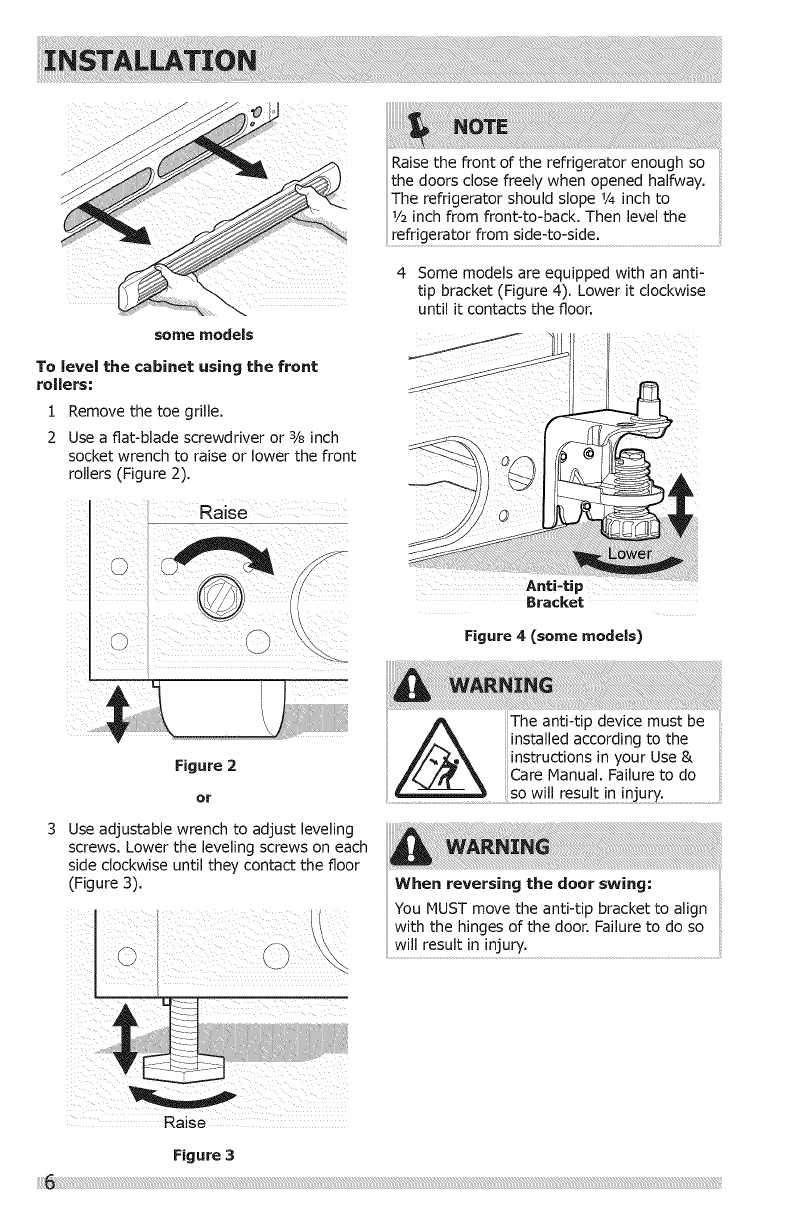 INSTALLATION

some models

To level the cabinet using the front rollers:

1 Remove the toe grille.

2 Use a flat-blade screwdriver or $\frac{3}{8}$ inch socket wrench to raise or lower the front rollers (Figure 2).

Raise

Figure 2

or

3 Use adjustable wrench to adjust leveling screws. Lower the leveling screws on each side clockwise until they contact the floor (Figure 3).

Raise

Figure 3

NOTE

Raise the front of the refrigerator enough so the doors close freely when opened halfway. The refrigerator should slope $\frac{1}{4}$ inch to $\frac{1}{2}$ inch from front-to-back. Then level the refrigerator from side-to-side.

4 Some models are equipped with an anti-tip bracket (Figure 4). Lower it clockwise until it contacts the floor.

Lower

Anti-tip Bracket

Figure 4 (some models)

WARNING

The anti-tip device must be installed according to the instructions in your Use & Care Manual. Failure to do so will result in injury.

WARNING

When reversing the door swing:

You MUST move the anti-tip bracket to align with the hinges of the door. Failure to do so will result in injury.

6