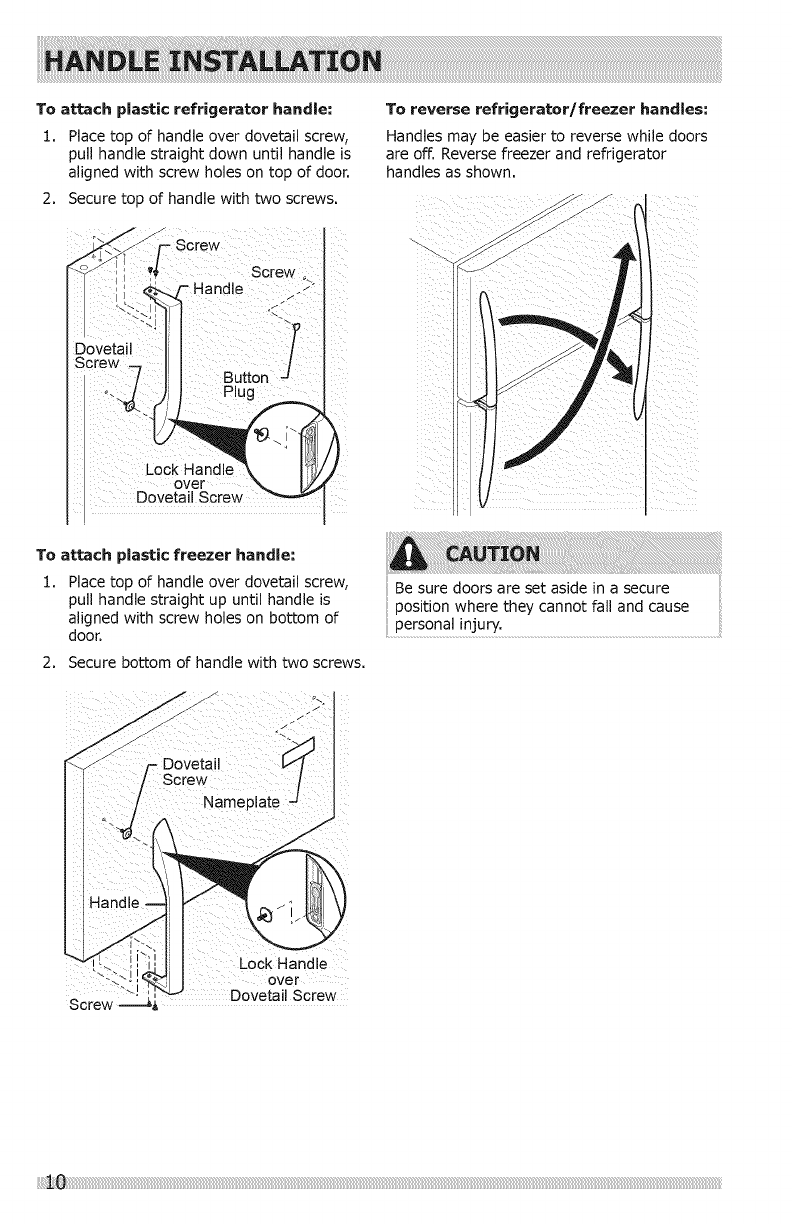 HANDLE INSTALLATION

To attach plastic refrigerator handle:

1. Place top of handle over dovetail screw, pull handle straight down until handle is aligned with screw holes on top of door.

2. Secure top of handle with two screws.

Screw

Screw

Handle

Dovetail Screw

Button Plug

Lock Handle over Dovetail Screw

To attach plastic freezer handle:

1. Place top of handle over dovetail screw, pull handle straight up until handle is aligned with screw holes on bottom of door.

2. Secure bottom of handle with two screws.

Dovetail Screw

Nameplate

Handle

Lock Handle over Dovetail Screw

Screw

To reverse refrigerator/freezer handles:

Handles may be easier to reverse while doors are off. Reverse freezer and refrigerator handles as shown.

CAUTION

Be sure doors are set aside in a secure position where they cannot fall and cause personal injury.

10