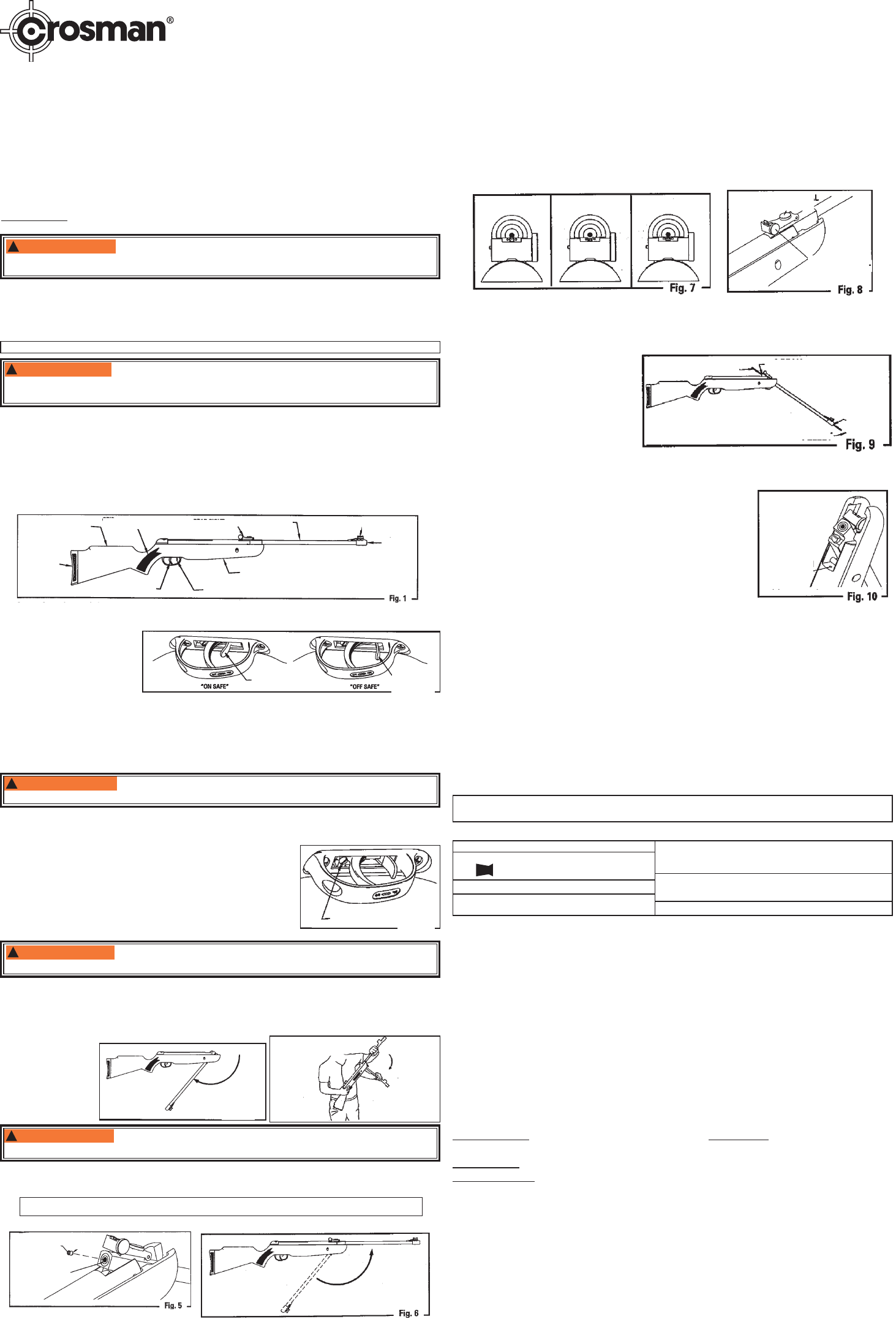 crosman®

Fig. 7

Fig. 8

Fig. 9

Fig. 1

Fig. 10

"ON SAFE"

"OFF SAFE"

Fig. 5

Fig. 6