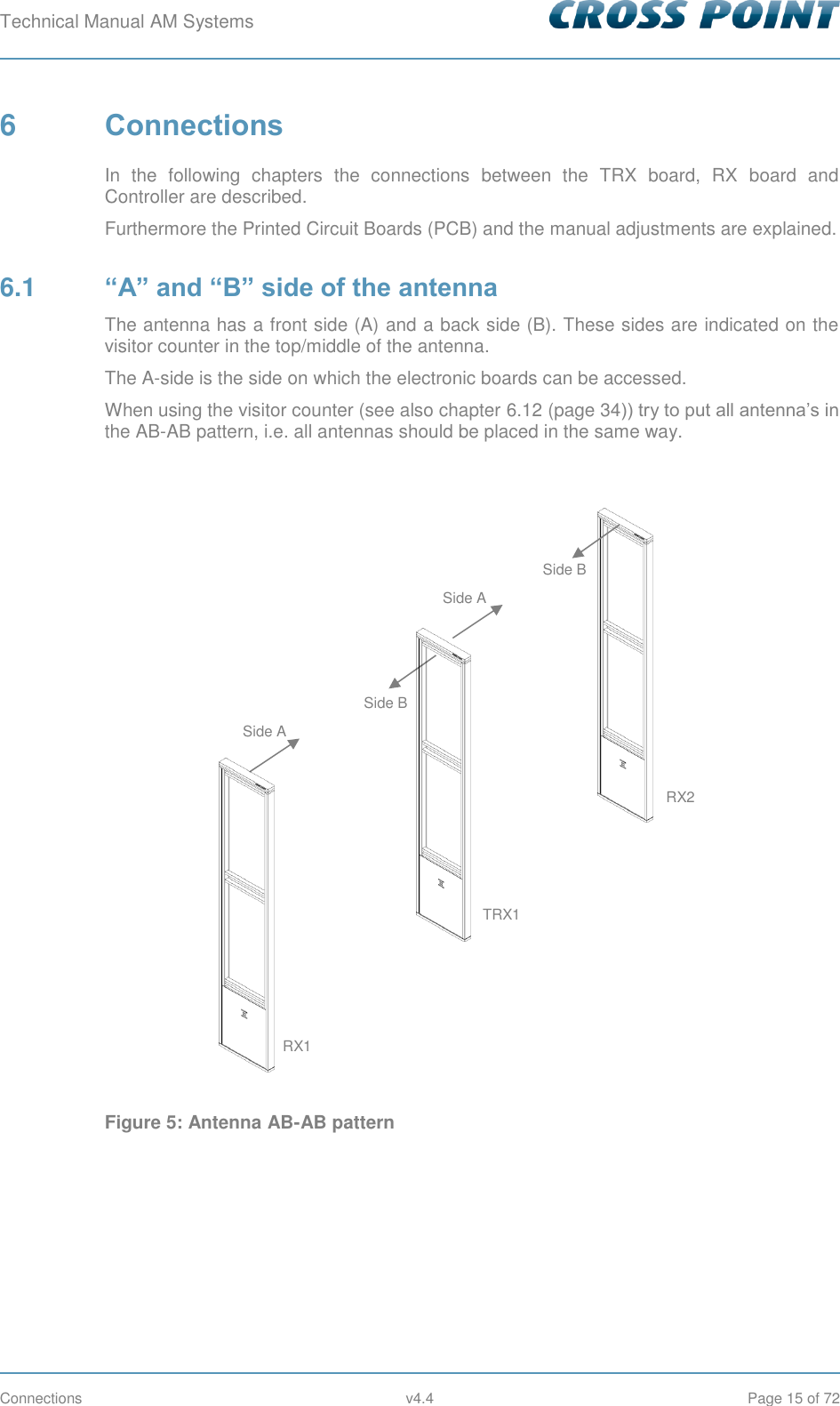 Technical Manual AM Systems CROSS POINT

6 Connections

In the following chapters the connections between the TRX board, RX board and Controller are described.

Furthermore the Printed Circuit Boards (PCB) and the manual adjustments are explained.

6.1 “A” and “B” side of the antenna

The antenna has a front side (A) and a back side (B). These sides are indicated on the visitor counter in the top/middle of the antenna.

The A-side is the side on which the electronic boards can be accessed.

When using the visitor counter (see also chapter 6.12 (page 34)) try to put all antenna’s in the AB-AB pattern, i.e. all antennas should be placed in the same way.

Side B

Side A

Side B

Side A

RX2

TRX1

RX1

Figure 5: Antenna AB-AB pattern

Connections v4.4 Page 15 of 72