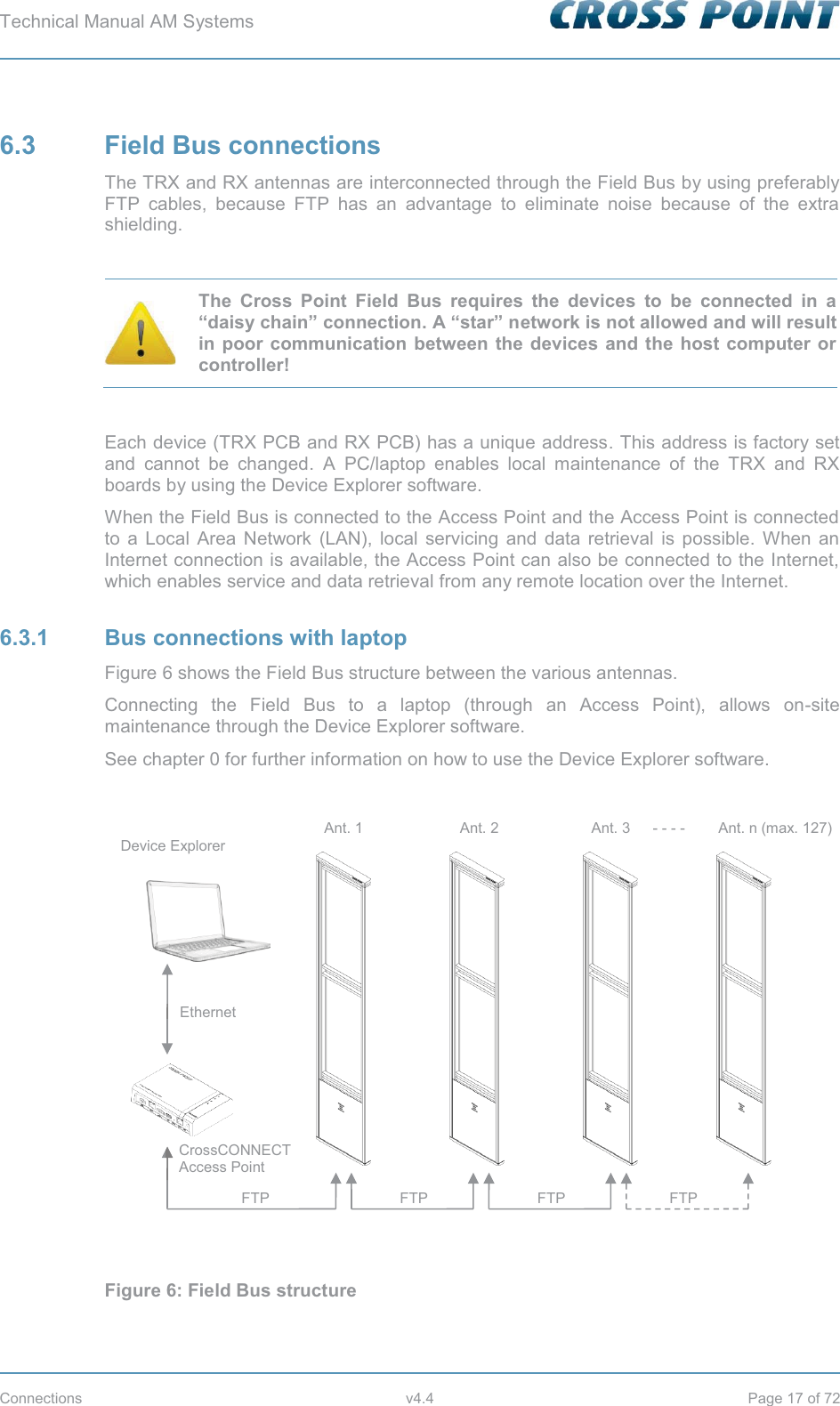 Technical Manual AM Systems

CROSS POINT

6.3 Field Bus connections

The TRX and RX antennas are interconnected through the Field Bus by using preferably FTP cables, because FTP has an advantage to eliminate noise because of the extra shielding.

The Cross Point Field Bus requires the devices to be connected in a “daisy chain” connection. A “star” network is not allowed and will result in poor communication between the devices and the host computer or controller!

Each device (TRX PCB and RX PCB) has a unique address. This address is factory set and cannot be changed. A PC/laptop enables local maintenance of the TRX and RX boards by using the Device Explorer software.

When the Field Bus is connected to the Access Point and the Access Point is connected to a Local Area Network (LAN), local servicing and data retrieval is possible. When an Internet connection is available, the Access Point can also be connected to the Internet, which enables service and data retrieval from any remote location over the Internet.

6.3.1 Bus connections with laptop

Figure 6 shows the Field Bus structure between the various antennas.

Connecting the Field Bus to a laptop (through an Access Point), allows on-site maintenance through the Device Explorer software.

See chapter 0 for further information on how to use the Device Explorer software.

Device Explorer

Ant. 1

Ant. 2

Ant. 3

- - - -

Ant. n (max. 127)

Ethernet

CrossCONNECT Access Point

FTP

FTP

FTP

FTP

Figure 6: Field Bus structure

Connections

v4.4

Page 17 of 72