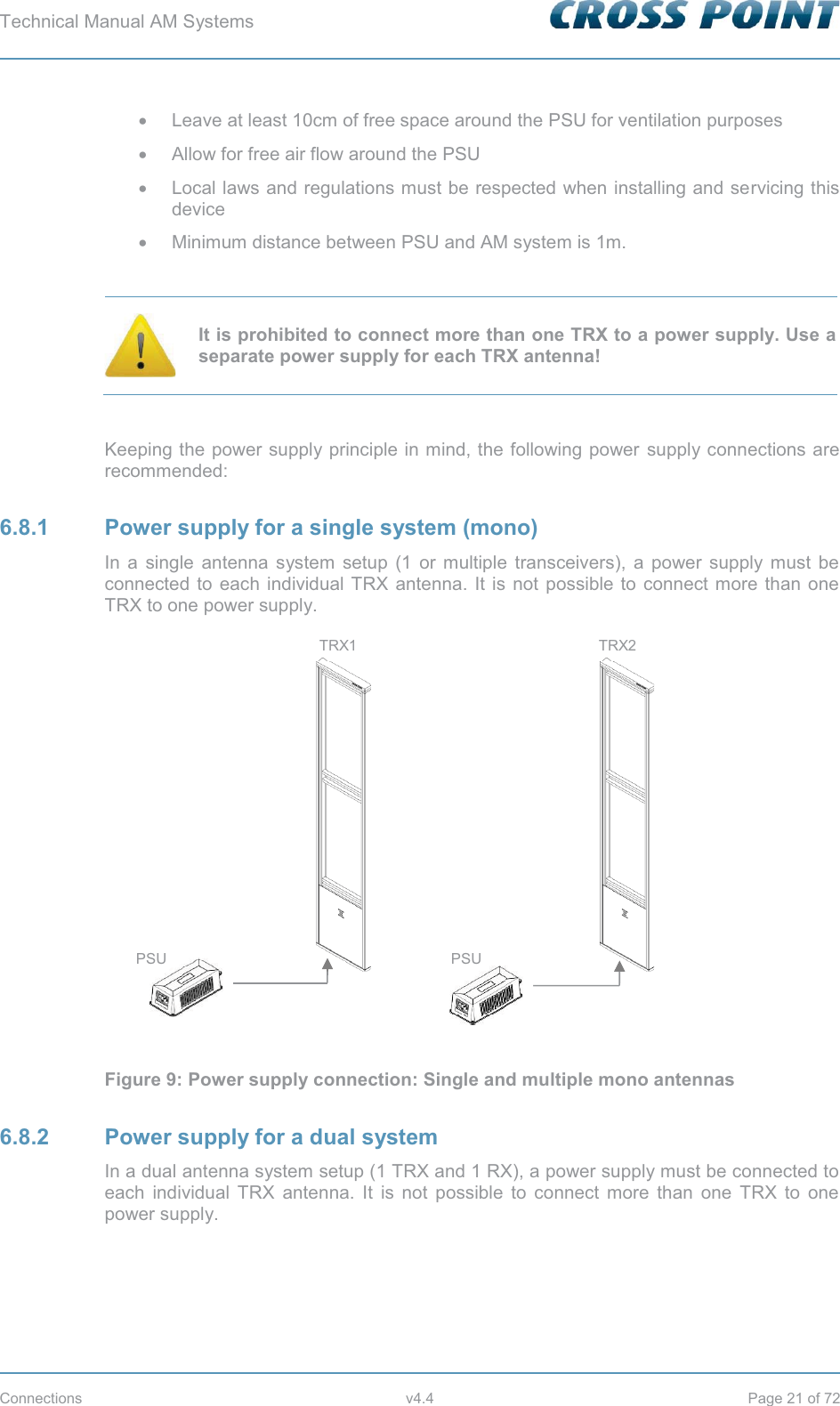 Technical Manual AM Systems

CROSS POINT

• Leave at least 10cm of free space around the PSU for ventilation purposes
• Allow for free air flow around the PSU
• Local laws and regulations must be respected when installing and servicing this device
• Minimum distance between PSU and AM system is 1m.

It is prohibited to connect more than one TRX to a power supply. Use a separate power supply for each TRX antenna!

Keeping the power supply principle in mind, the following power supply connections are recommended:

6.8.1 Power supply for a single system (mono)

In a single antenna system setup (1 or multiple transceivers), a power supply must be connected to each individual TRX antenna. It is not possible to connect more than one TRX to one power supply.

TRX1

TRX2

PSU

PSU

Figure 9: Power supply connection: Single and multiple mono antennas

6.8.2 Power supply for a dual system

In a dual antenna system setup (1 TRX and 1 RX), a power supply must be connected to each individual TRX antenna. It is not possible to connect more than one TRX to one power supply.

Connections v4.4 Page 21 of 72