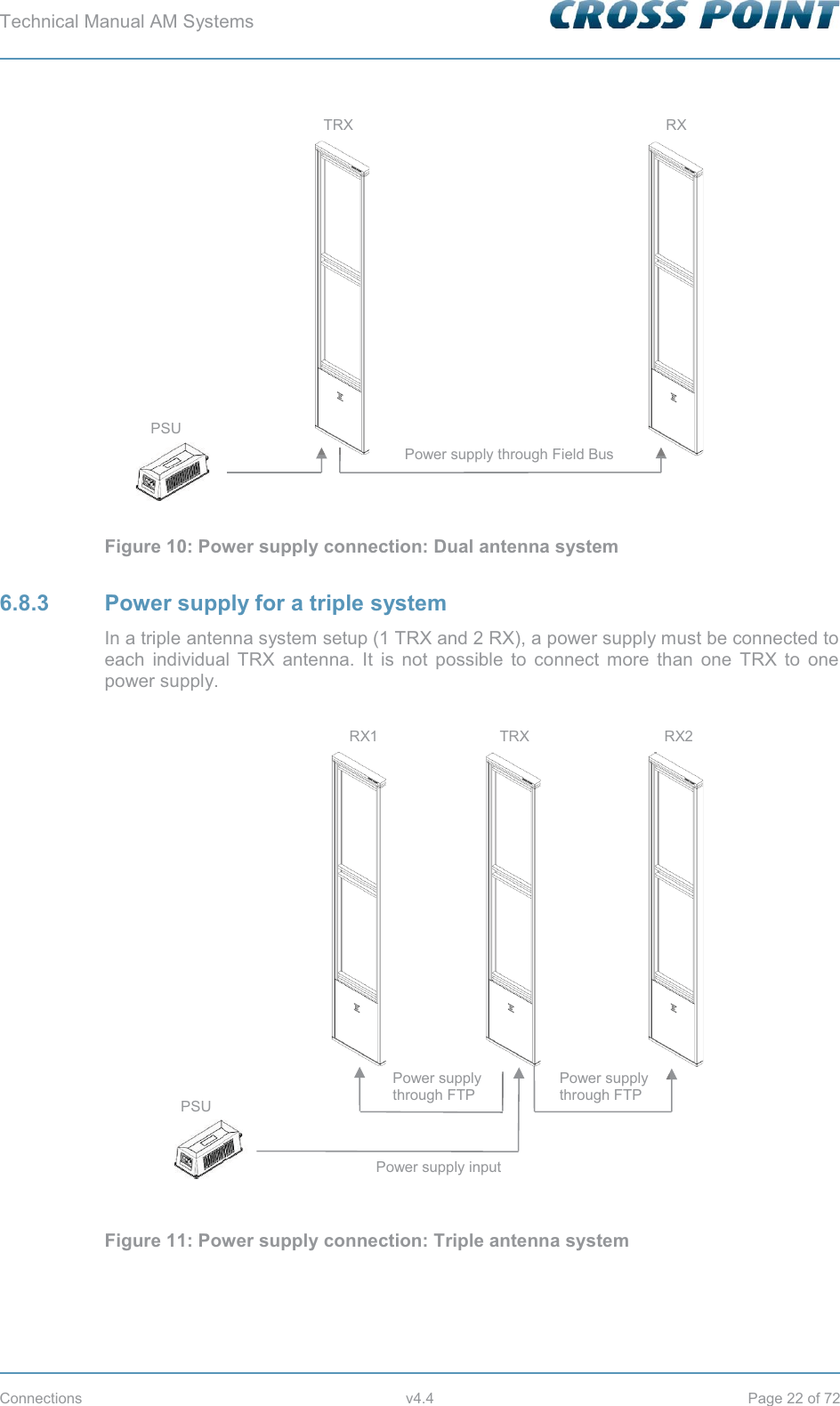 Technical Manual AM Systems

CROSS POINT

TRX

RX

PSU

Power supply through Field Bus

Figure 10: Power supply connection: Dual antenna system

6.8.3 Power supply for a triple system

In a triple antenna system setup (1 TRX and 2 RX), a power supply must be connected to each individual TRX antenna. It is not possible to connect more than one TRX to one power supply.

RX1

TRX

RX2

Power supply through FTP

Power supply through FTP

PSU

Power supply input

Figure 11: Power supply connection: Triple antenna system

Connections

v4.4

Page 22 of 72