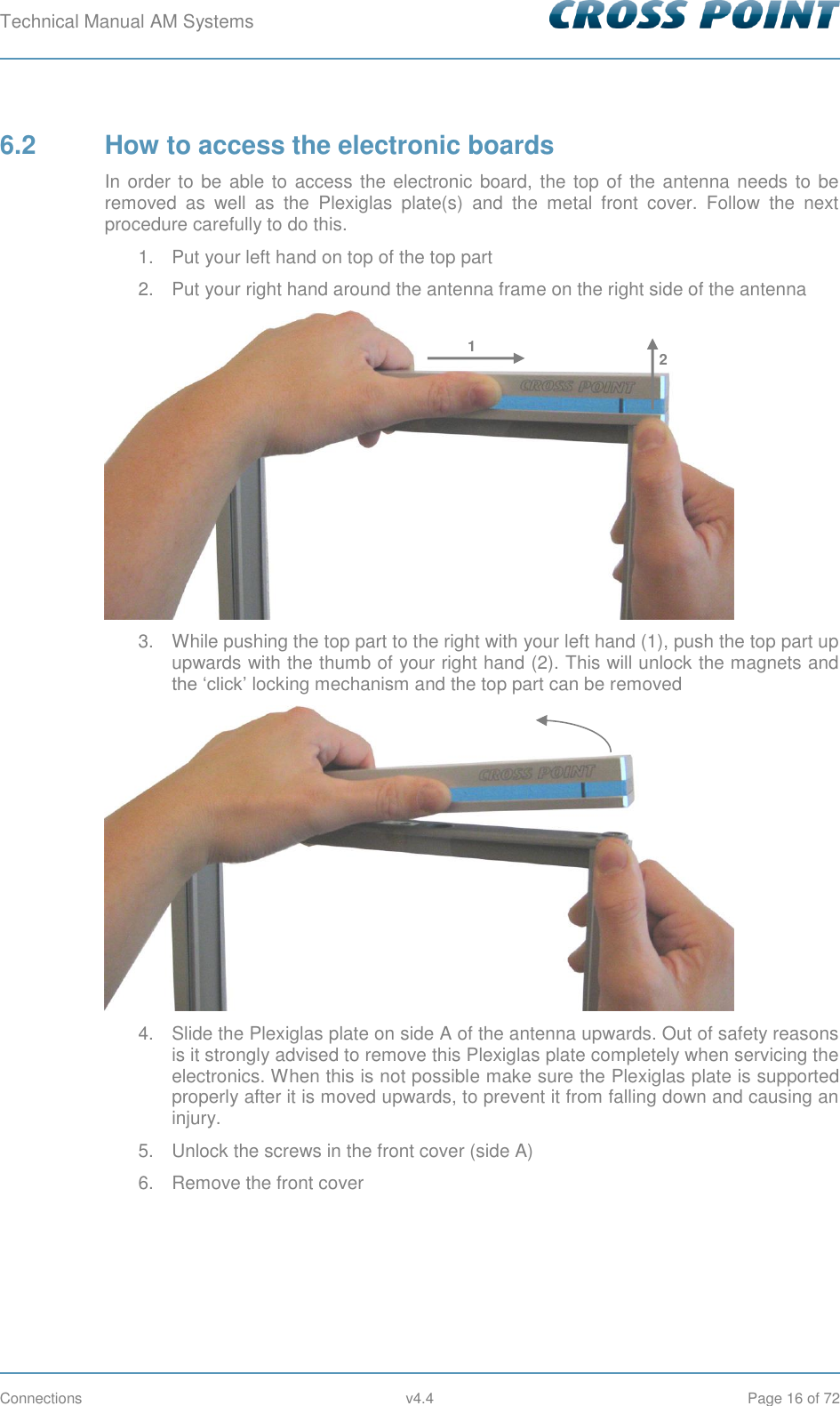 Technical Manual AM Systems CROSS POINT

6.2 How to access the electronic boards

In order to be able to access the electronic board, the top of the antenna needs to be removed as well as the Plexiglas plate(s) and the metal front cover. Follow the next procedure carefully to do this.

1. Put your left hand on top of the top part

2. Put your right hand around the antenna frame on the right side of the antenna

1

2

CROSS POINT

3. While pushing the top part to the right with your left hand (1), push the top part up upwards with the thumb of your right hand (2). This will unlock the magnets and the ‘click’ locking mechanism and the top part can be removed

CROSS POINT

4. Slide the Plexiglas plate on side A of the antenna upwards. Out of safety reasons is it strongly advised to remove this Plexiglas plate completely when servicing the electronics. When this is not possible make sure the Plexiglas plate is supported properly after it is moved upwards, to prevent it from falling down and causing an injury.

5. Unlock the screws in the front cover (side A)

6. Remove the front cover

Connections v4.4 Page 16 of 72