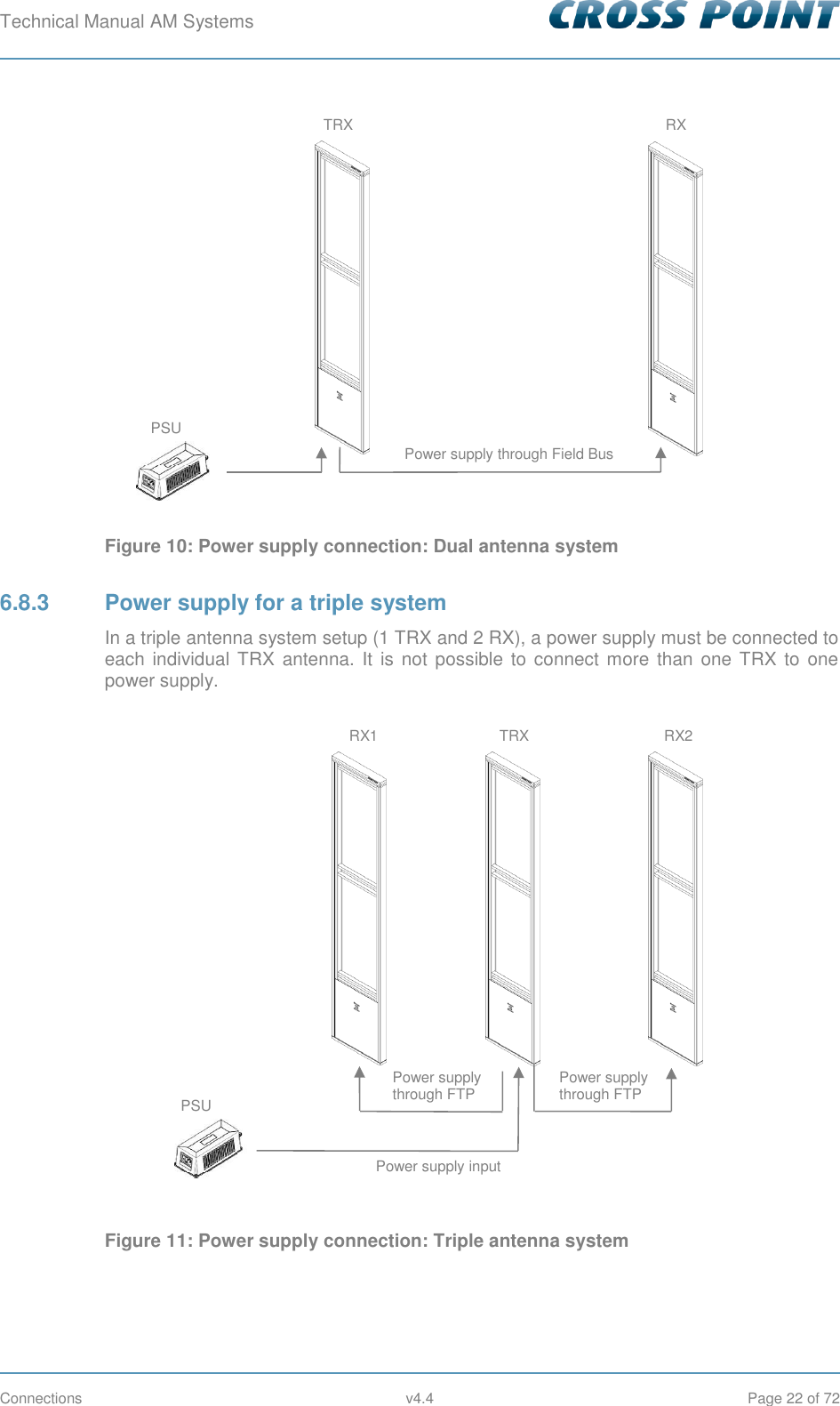 Technical Manual AM Systems
CROSS POINT

TRX
RX
PSU
Power supply through Field Bus

Figure 10: Power supply connection: Dual antenna system

6.8.3 Power supply for a triple system

In a triple antenna system setup (1 TRX and 2 RX), a power supply must be connected to each individual TRX antenna. It is not possible to connect more than one TRX to one power supply.

RX1
TRX
RX2
Power supply through FTP
Power supply through FTP
PSU
Power supply input

Figure 11: Power supply connection: Triple antenna system

Connections
v4.4
Page 22 of 72