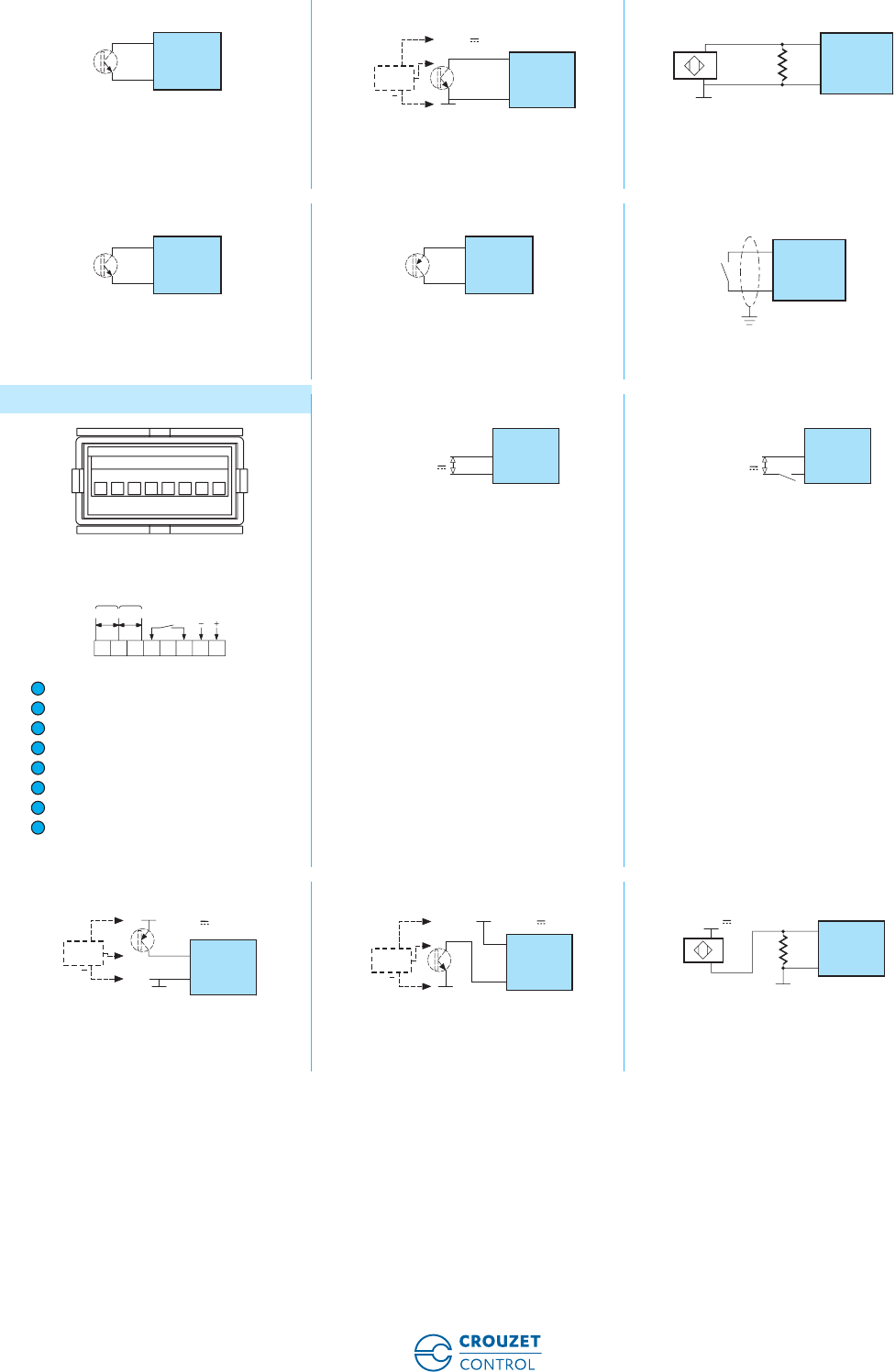 CROUZET
CONTROL