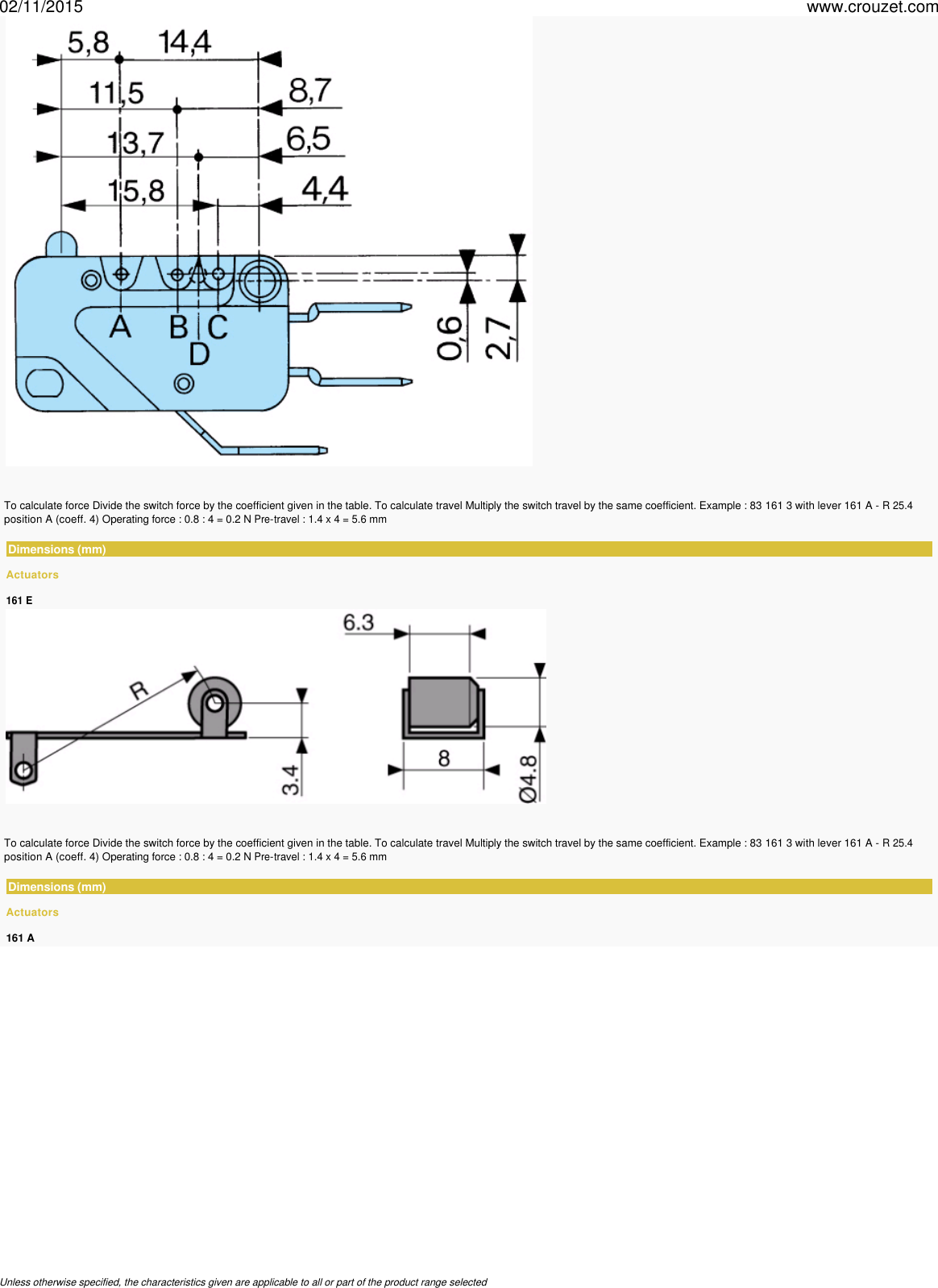 02/11/2015

www.crouzet.com

5,8
14,4
11,5
8,7
13,7
6,5
15,8
4,4
A
B
C
D
0,6
2,7

To calculate force Divide the switch force by the coefficient given in the table. To calculate travel Multiply the switch travel by the same coefficient. Example : 83 161 3 with lever 161 A - R 25.4 position A (coeff. 4) Operating force : 0.8 : 4 = 0.2 N Pre-travel : 1.4 x 4 = 5.6 mm

Dimensions (mm)

Actuators

161 E

R
3.4
6.3
8
Ø4.8

To calculate force Divide the switch force by the coefficient given in the table. To calculate travel Multiply the switch travel by the same coefficient. Example : 83 161 3 with lever 161 A - R 25.4 position A (coeff. 4) Operating force : 0.8 : 4 = 0.2 N Pre-travel : 1.4 x 4 = 5.6 mm

Dimensions (mm)

Actuators

161 A

Unless otherwise specified, the characteristics given are applicable to all or part of the product range selected