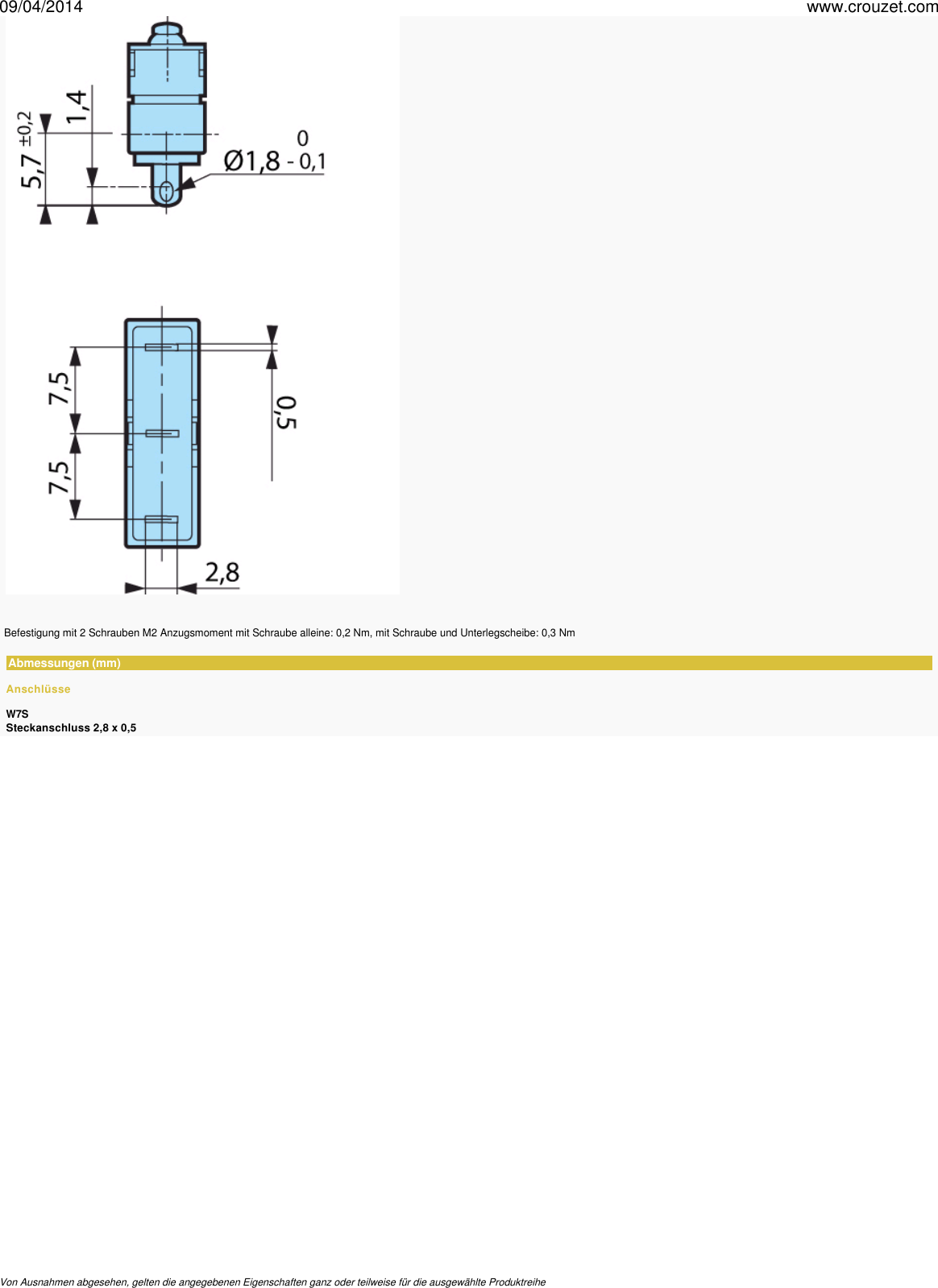 09/04/2014

www.crouzet.com

5,7 ±0,2

1,4

Ø1,8 $^{0}_{-0,1}$

7,5

7,5

0,5

2,8

Befestigung mit 2 Schrauben M2 Anzugsmoment mit Schraube alleine: 0,2 Nm, mit Schraube und Unterlegscheibe: 0,3 Nm

Abmessungen (mm)

Anschlüsse

W7S
Steckanschluss 2,8 x 0,5

Von Ausnahmen abgesehen, gelten die angegebenen Eigenschaften ganz oder teilweise für die ausgewählte Produktreihe