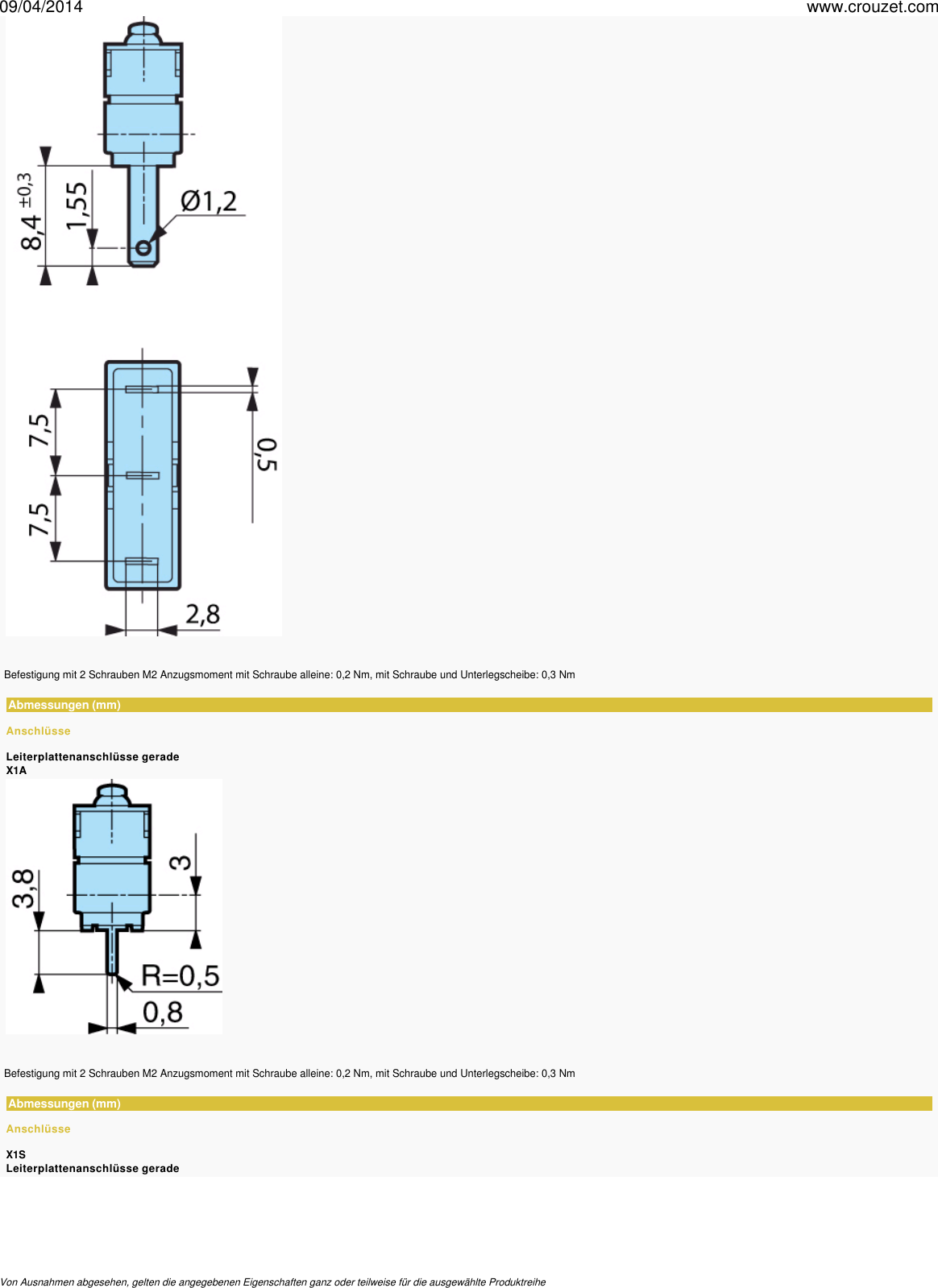 09/04/2014

www.crouzet.com

8,4 ±0,3

1,55

Ø1,2

7,5

7,5

0,5

2,8

Befestigung mit 2 Schrauben M2 Anzugsmoment mit Schraube alleine: 0,2 Nm, mit Schraube und Unterlegscheibe: 0,3 Nm

Abmessungen (mm)

Anschlüsse

Leiterplattenanschlüsse gerade
X1A

3,8

3

R=0,5

0,8

Befestigung mit 2 Schrauben M2 Anzugsmoment mit Schraube alleine: 0,2 Nm, mit Schraube und Unterlegscheibe: 0,3 Nm

Abmessungen (mm)

Anschlüsse

X1S
Leiterplattenanschlüsse gerade

Von Ausnahmen abgesehen, gelten die angegebenen Eigenschaften ganz oder teilweise für die ausgewählte Produktreihe