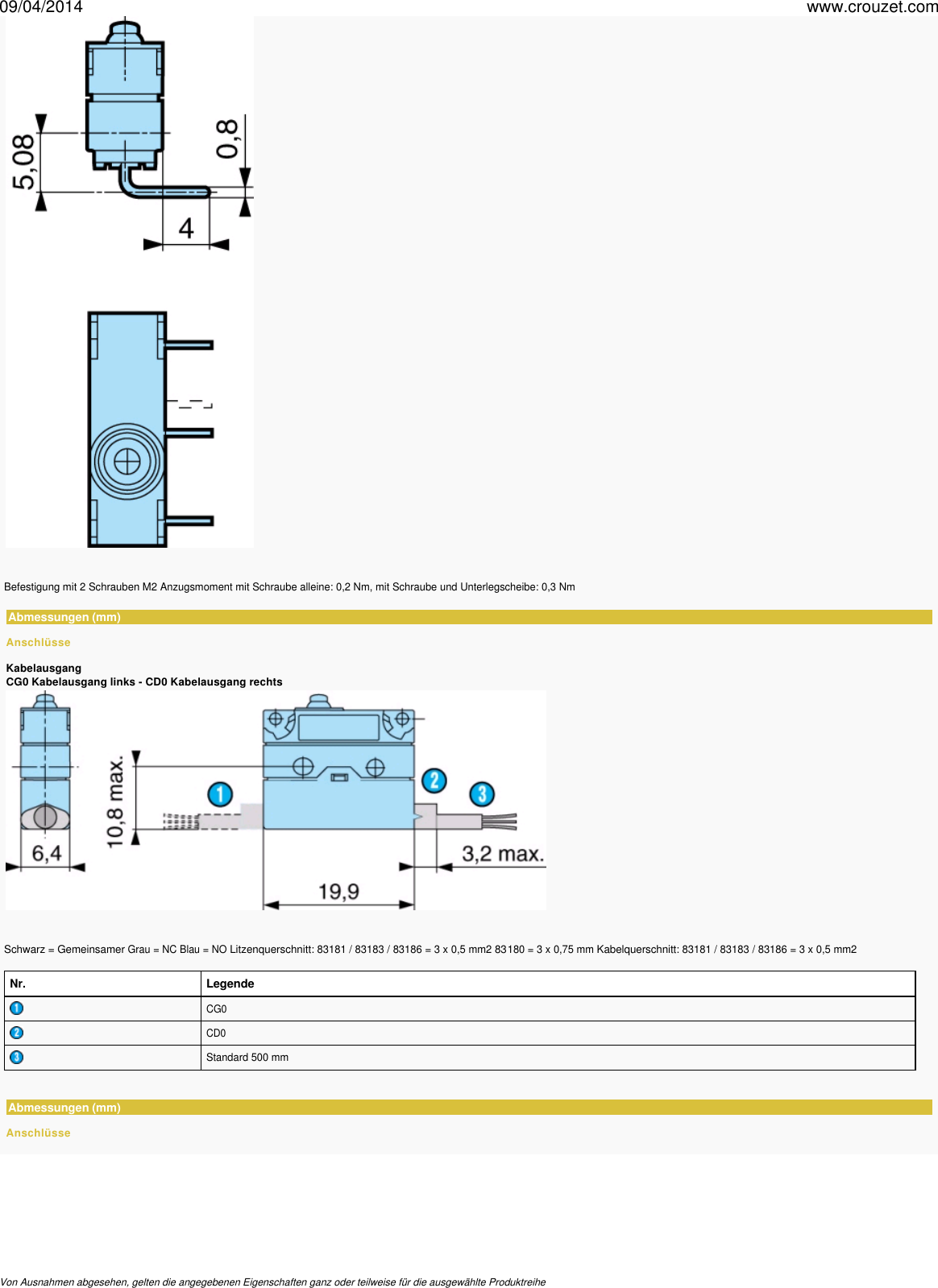 09/04/2014 www.crouzet.com

5,08

0,8

4

Befestigung mit 2 Schrauben M2 Anzugsmoment mit Schraube alleine: 0,2 Nm, mit Schraube und Unterlegscheibe: 0,3 Nm

Abmessungen (mm)

Anschlüsse

Kabelausgang
CG0 Kabelausgang links - CD0 Kabelausgang rechts

6,4

10,8 max.

1

2

3

3,2 max.

19,9

Schwarz = Gemeinsamer Grau = NC Blau = NO Litzenquerschnitt: 83181 / 83183 / 83186 = 3 x 0,5 mm2 83180 = 3 x 0,75 mm Kabelquerschnitt: 83181 / 83183 / 83186 = 3 x 0,5 mm2

| Nr. | Legende |
|---|---|
| 1 | CG0 |
| 2 | CD0 |
| 3 | Standard 500 mm |

Abmessungen (mm)

Anschlüsse

Von Ausnahmen abgesehen, gelten die angegebenen Eigenschaften ganz oder teilweise für die ausgewählte Produktreihe