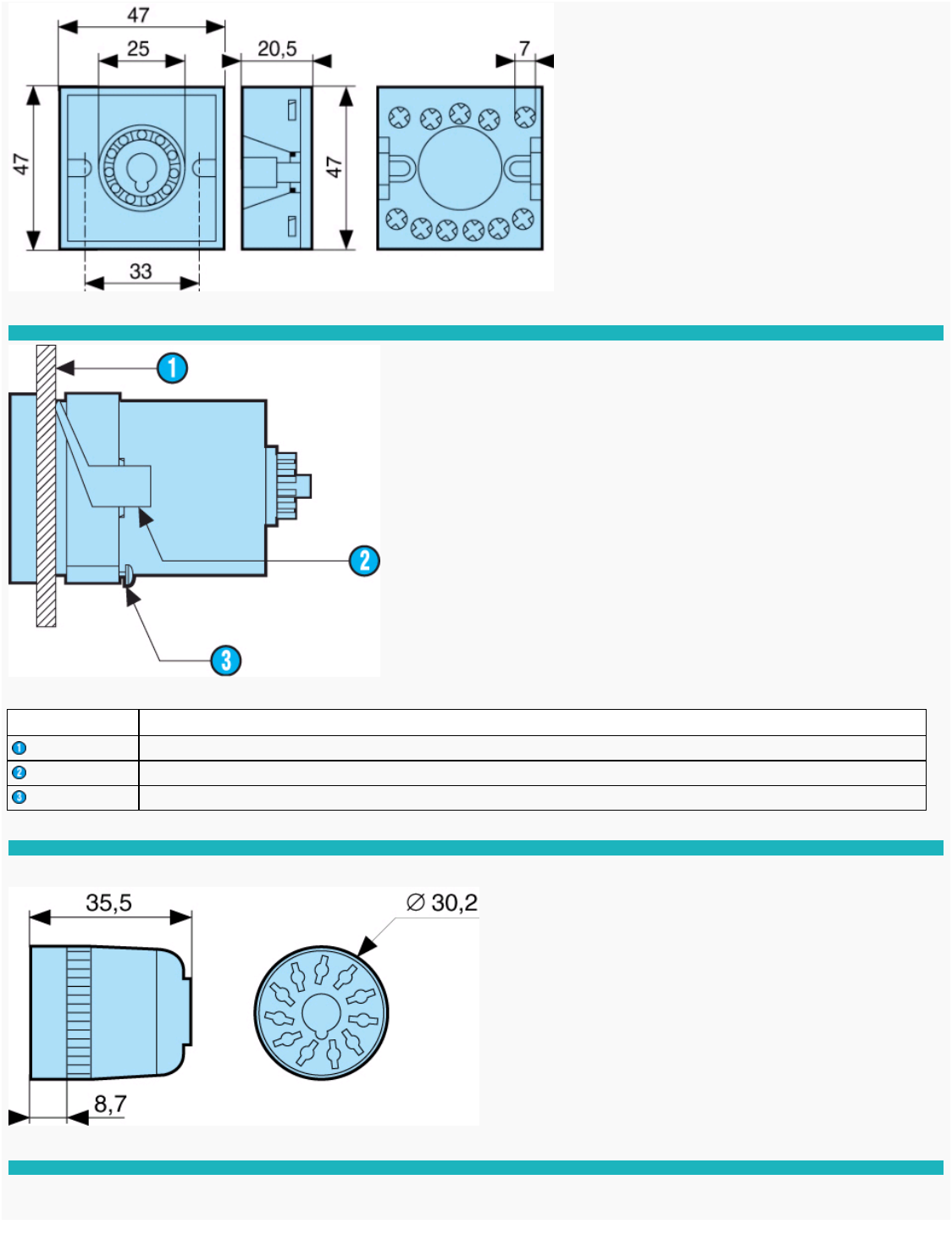 47
25
20,5
7
47
47
33

1
2
3

| | |
|---|---|
| 1 | |
| 2 | |
| 3 | |

35,5
∅ 30,2
8,7