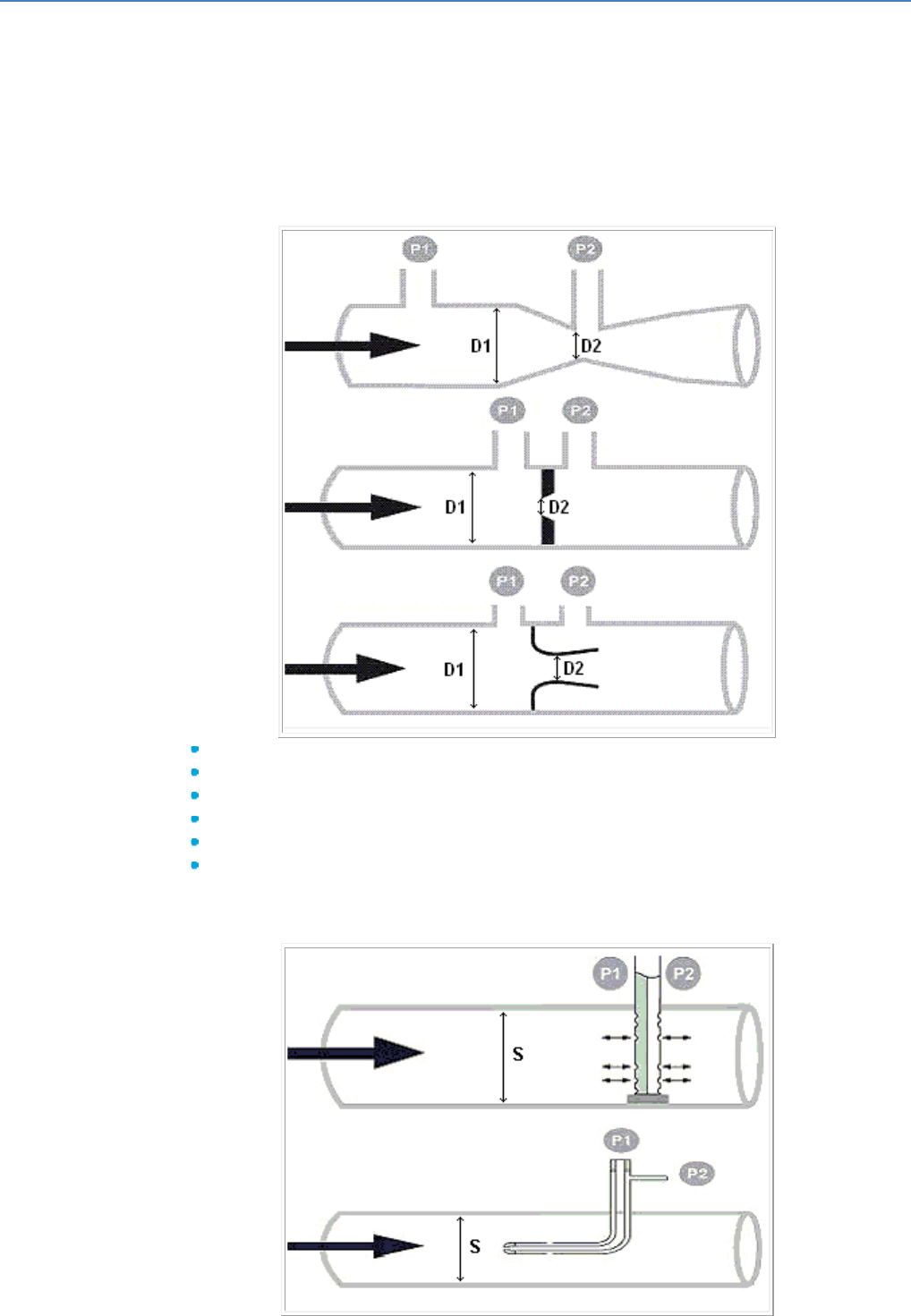 P1
P2
D1
D2

P1
P2
D1
D2

P1
P2
D1
D2

P1
P2
S

P1
P2
S