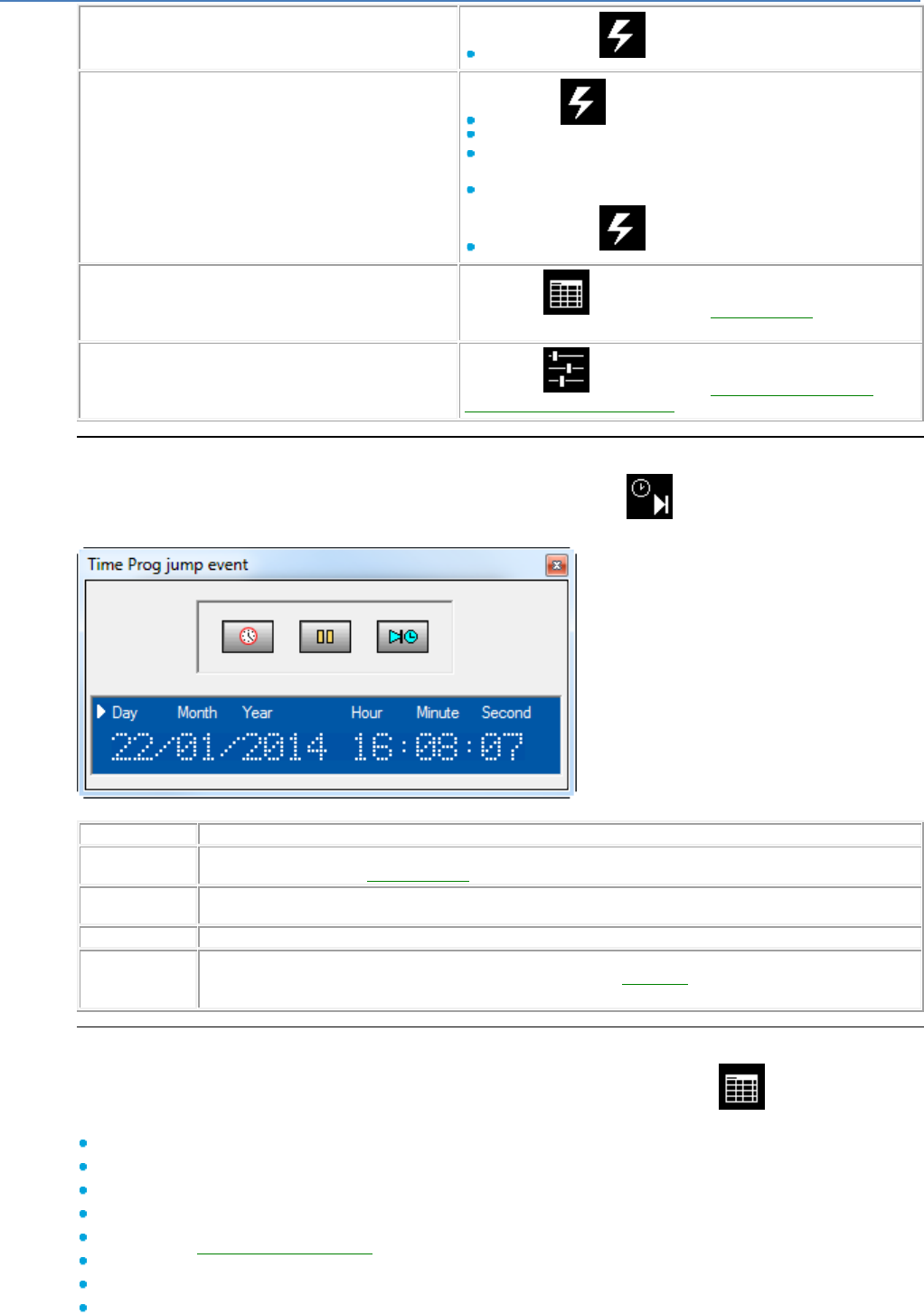 Time Prog jump event

Day Month Year Hour Minute Second

22/01/2014 16:08:07