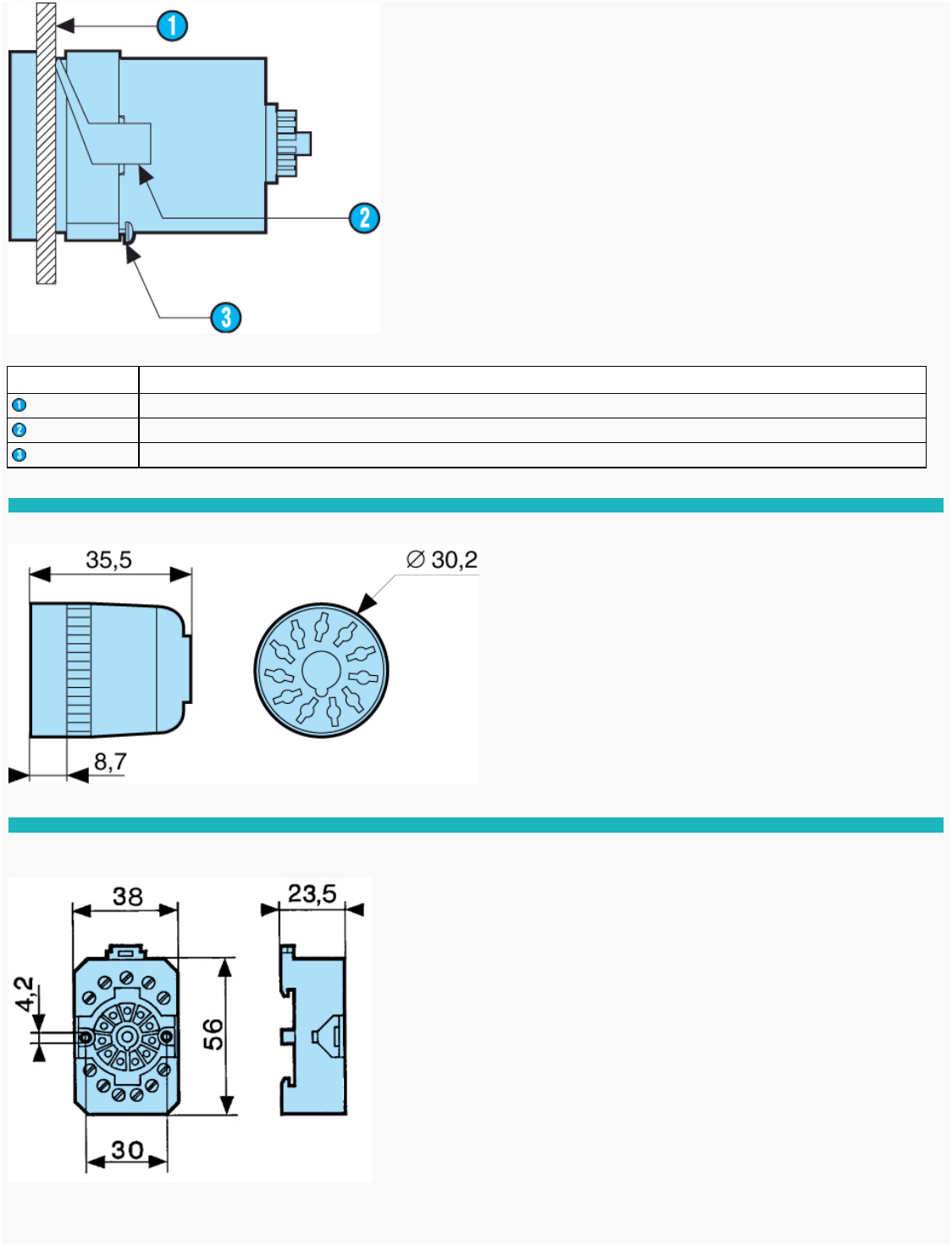 1

2

3

|  |  |
|---|---|
| 1 |  |
| 2 |  |
| 3 |  |

35,5

$\varnothing$ 30,2

8,7

38

23,5

4,2

56

30