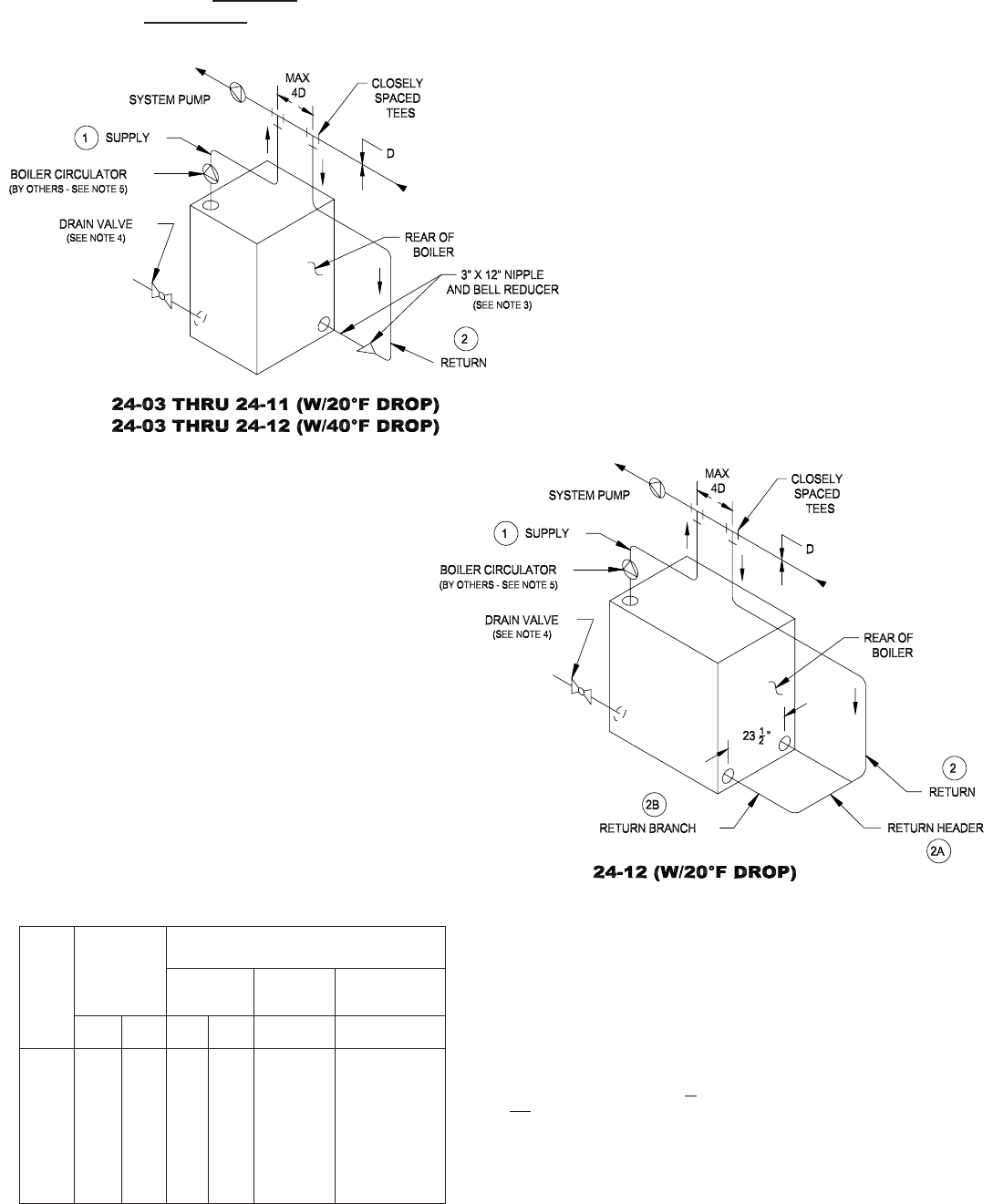 SYSTEM PUMP
MAX 4D
CLOSELY SPACED TEES
1 SUPPLY
D
BOILER CIRCULATOR (BY OTHERS - SEE NOTE 5)
DRAIN VALVE (SEE NOTE 4)
REAR OF BOILER
3" X 12" NIPPLE AND BELL REDUCER (SEE NOTE 3)
2 RETURN

24-03 THRU 24-11 (W/20°F DROP)
24-03 THRU 24-12 (W/40°F DROP)

SYSTEM PUMP
MAX 4D
CLOSELY SPACED TEES
1 SUPPLY
D
BOILER CIRCULATOR (BY OTHERS - SEE NOTE 5)
DRAIN VALVE (SEE NOTE 4)
REAR OF BOILER
$23\frac{1}{2}$"
2 RETURN
2B RETURN BRANCH
RETURN HEADER 2A

24-12 (W/20°F DROP)