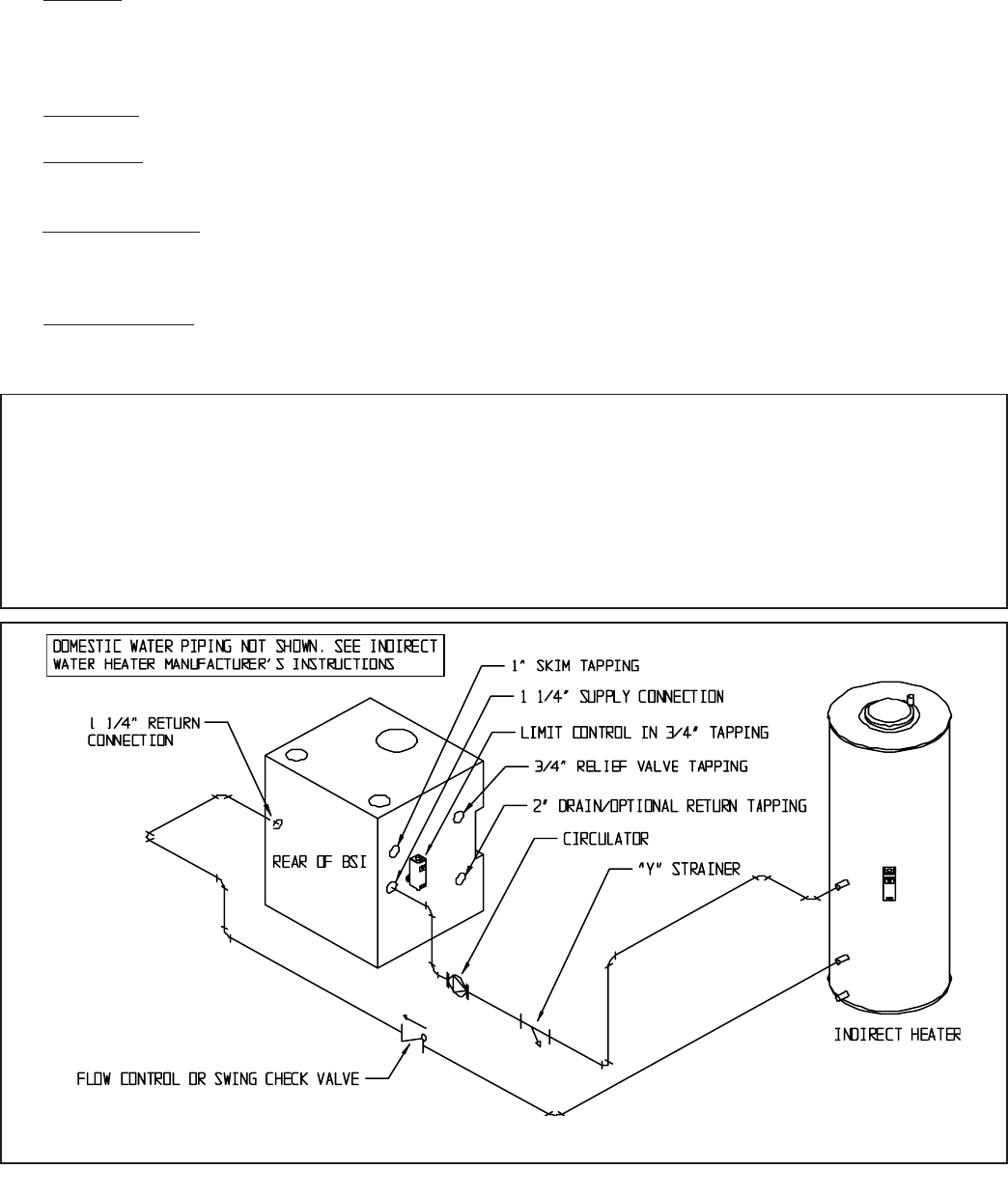 DOMESTIC WATER PIPING NOT SHOWN. SEE INDIRECT WATER HEATER MANUFACTURER'S INSTRUCTIONS

1" SKIM TAPPING

1 1/4" SUPPLY CONNECTION

LIMIT CONTROL IN 3/4" TAPPING

3/4" RELIEF VALVE TAPPING

2" DRAIN/OPTIONAL RETURN TAPPING

CIRCULATOR

"Y" STRAINER

1 1/4" RETURN CONNECTION

REAR OF BSI

INDIRECT HEATER

FLOW CONTROL OR SWING CHECK VALVE