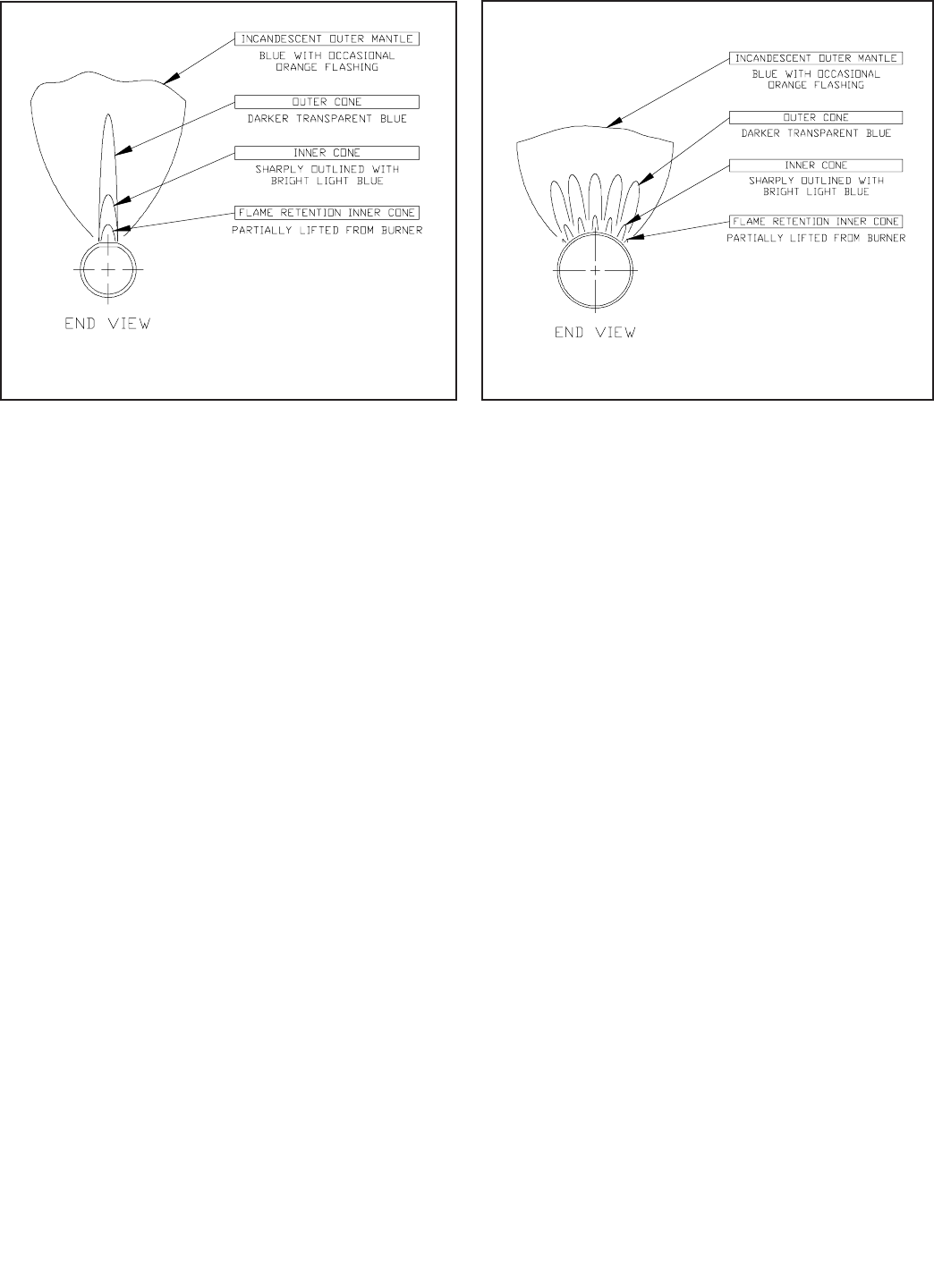 INCANDESCENT OUTER MANTLE
BLUE WITH OCCASIONAL ORANGE FLASHING

OUTER CONE
DARKER TRANSPARENT BLUE

INNER CONE
SHARPLY OUTLINED WITH BRIGHT LIGHT BLUE

FLAME RETENTION INNER CONE
PARTIALLY LIFTED FROM BURNER

END VIEW

INCANDESCENT OUTER MANTLE
BLUE WITH OCCASIONAL ORANGE FLASHING

OUTER CONE
DARKER TRANSPARENT BLUE

INNER CONE
SHARPLY OUTLINED WITH BRIGHT LIGHT BLUE

FLAME RETENTION INNER CONE
PARTIALLY LIFTED FROM BURNER

END VIEW