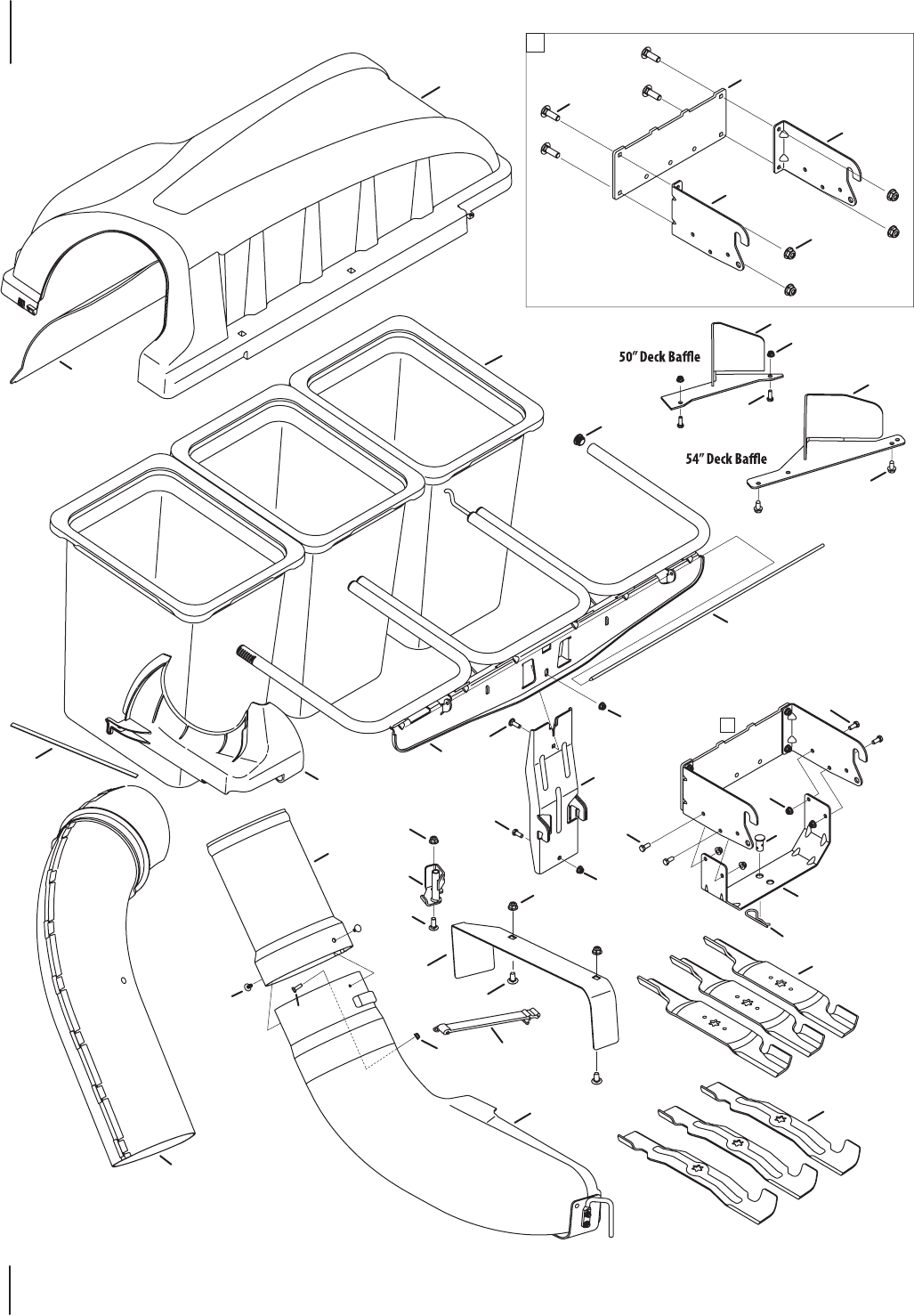 50" Deck Baffle

54" Deck Baffle