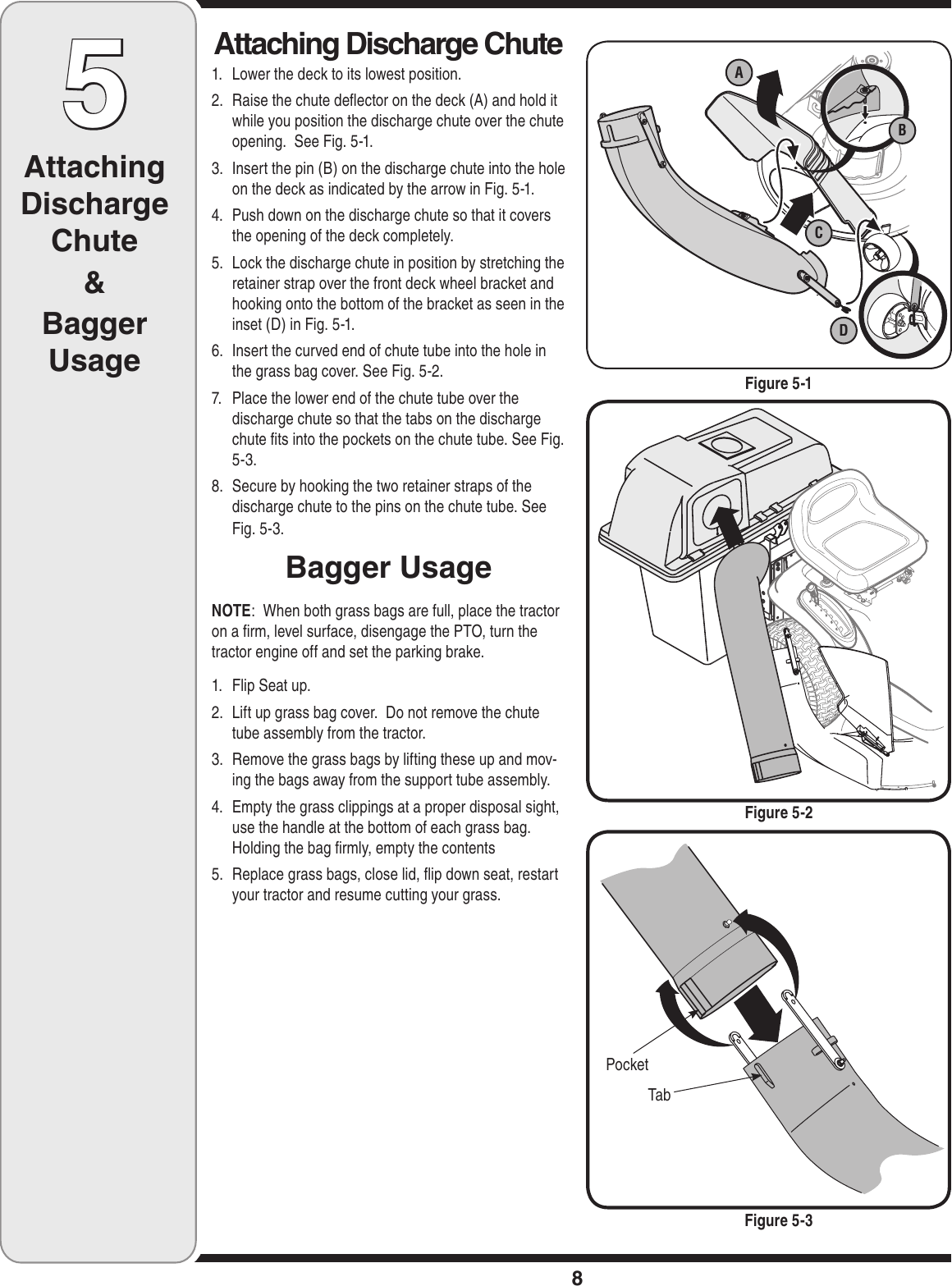 5

Attaching Discharge Chute

&

Bagger Usage

Attaching Discharge Chute

1. Lower the deck to its lowest position.

2. Raise the chute deflector on the deck (A) and hold it while you position the discharge chute over the chute opening. See Fig. 5-1.

3. Insert the pin (B) on the discharge chute into the hole on the deck as indicated by the arrow in Fig. 5-1.

4. Push down on the discharge chute so that it covers the opening of the deck completely.

5. Lock the discharge chute in position by stretching the retainer strap over the front deck wheel bracket and hooking onto the bottom of the bracket as seen in the inset (D) in Fig. 5-1.

6. Insert the curved end of chute tube into the hole in the grass bag cover. See Fig. 5-2.

7. Place the lower end of the chute tube over the discharge chute so that the tabs on the discharge chute fits into the pockets on the chute tube. See Fig. 5-3.

8. Secure by hooking the two retainer straps of the discharge chute to the pins on the chute tube. See Fig. 5-3.

Bagger Usage

NOTE: When both grass bags are full, place the tractor on a firm, level surface, disengage the PTO, turn the tractor engine off and set the parking brake.

1. Flip Seat up.

2. Lift up grass bag cover. Do not remove the chute tube assembly from the tractor.

3. Remove the grass bags by lifting these up and moving the bags away from the support tube assembly.

4. Empty the grass clippings at a proper disposal sight, use the handle at the bottom of each grass bag. Holding the bag firmly, empty the contents

5. Replace grass bags, close lid, flip down seat, restart your tractor and resume cutting your grass.

A

B

C

D

Figure 5-1

Figure 5-2

Pocket

Tab

Figure 5-3

8