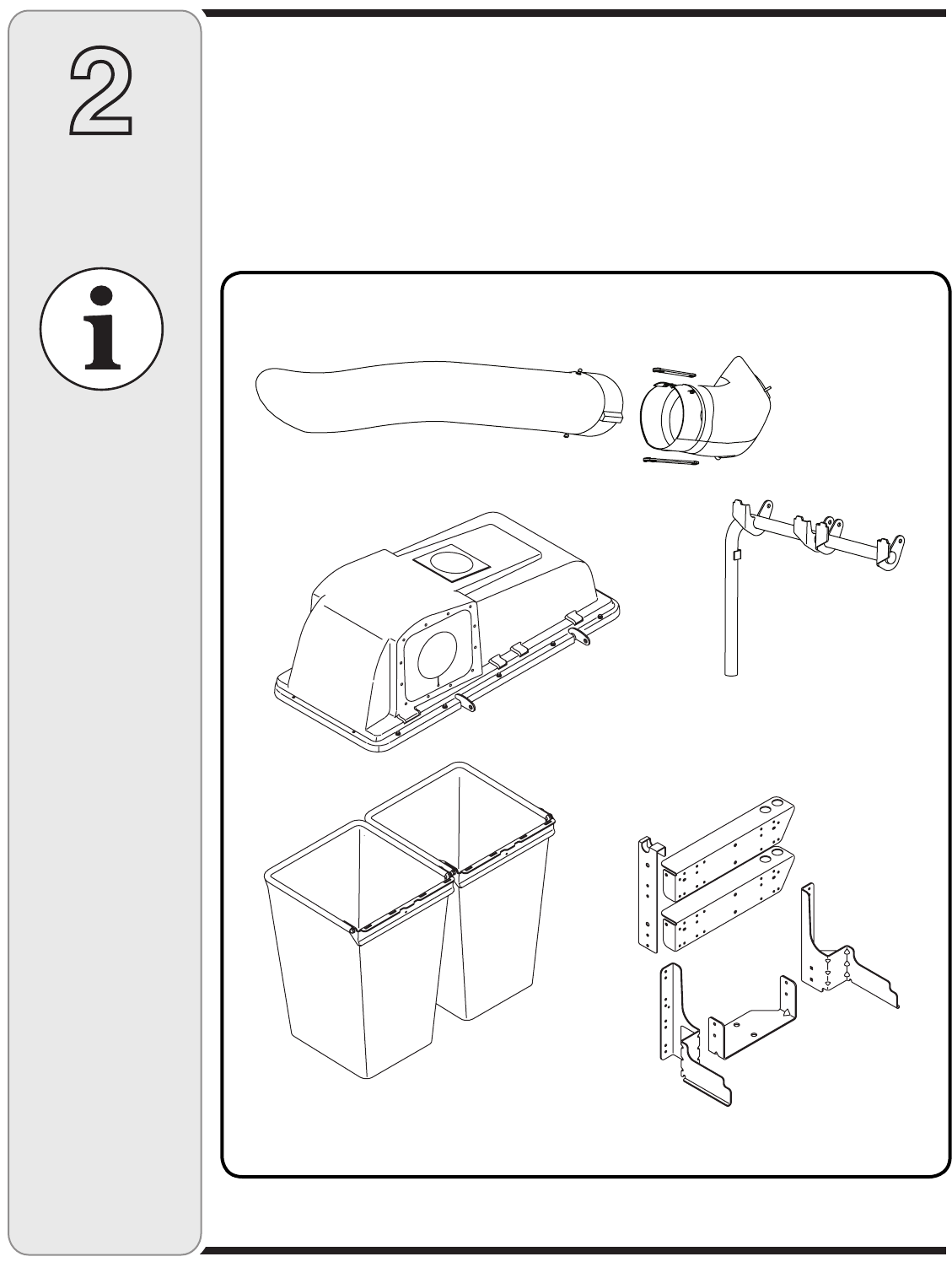 2

i