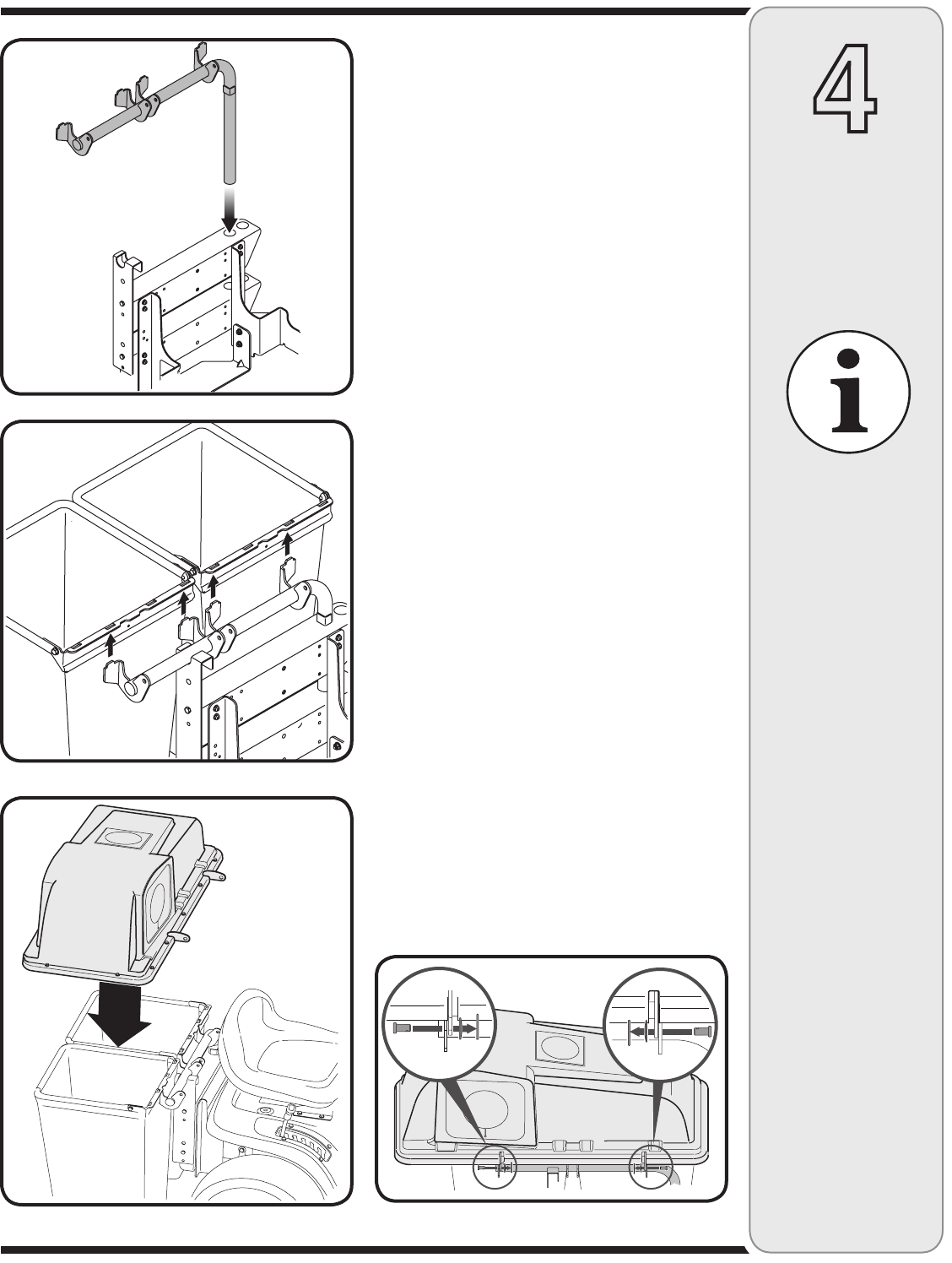 4

i