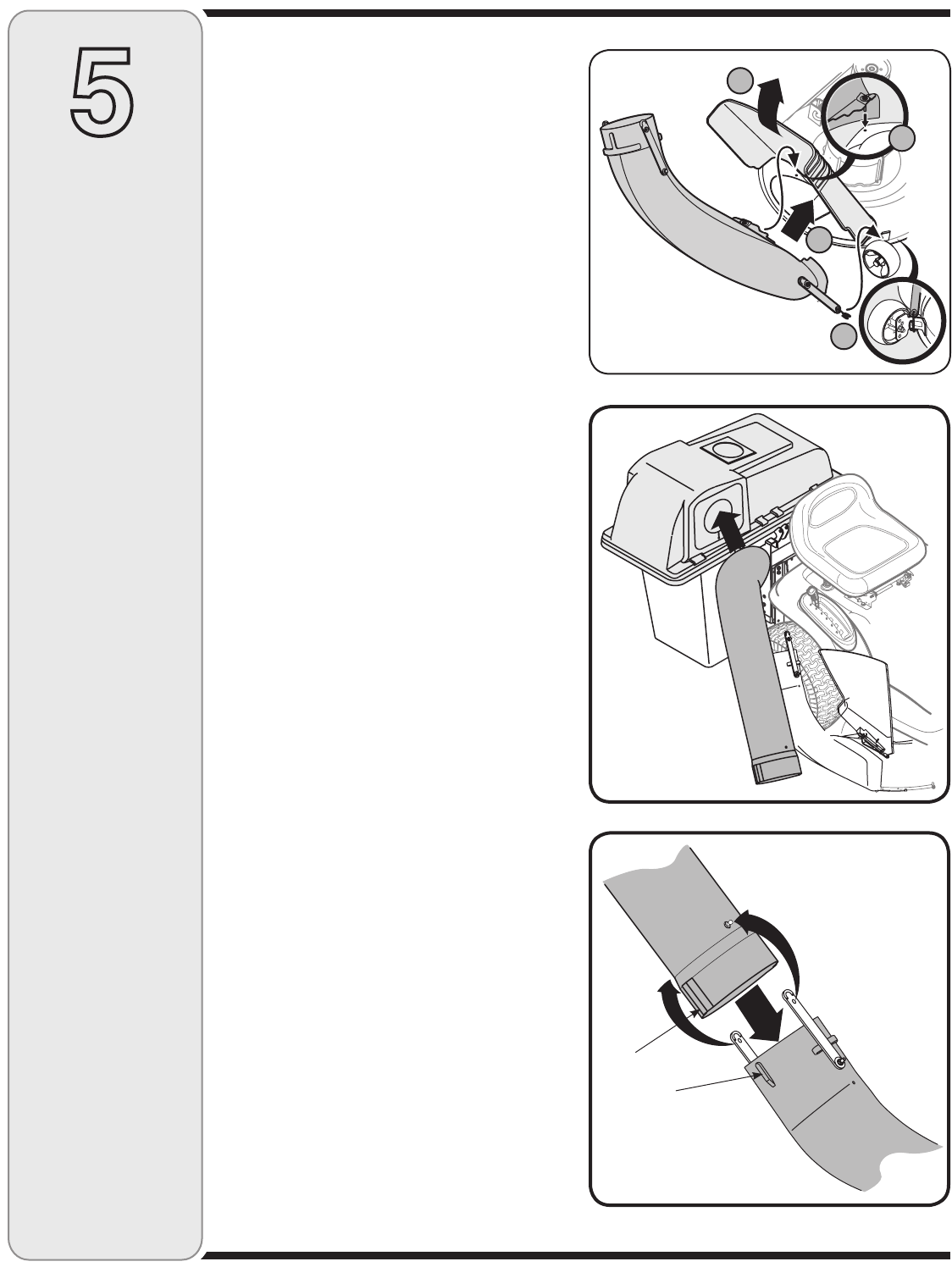 5