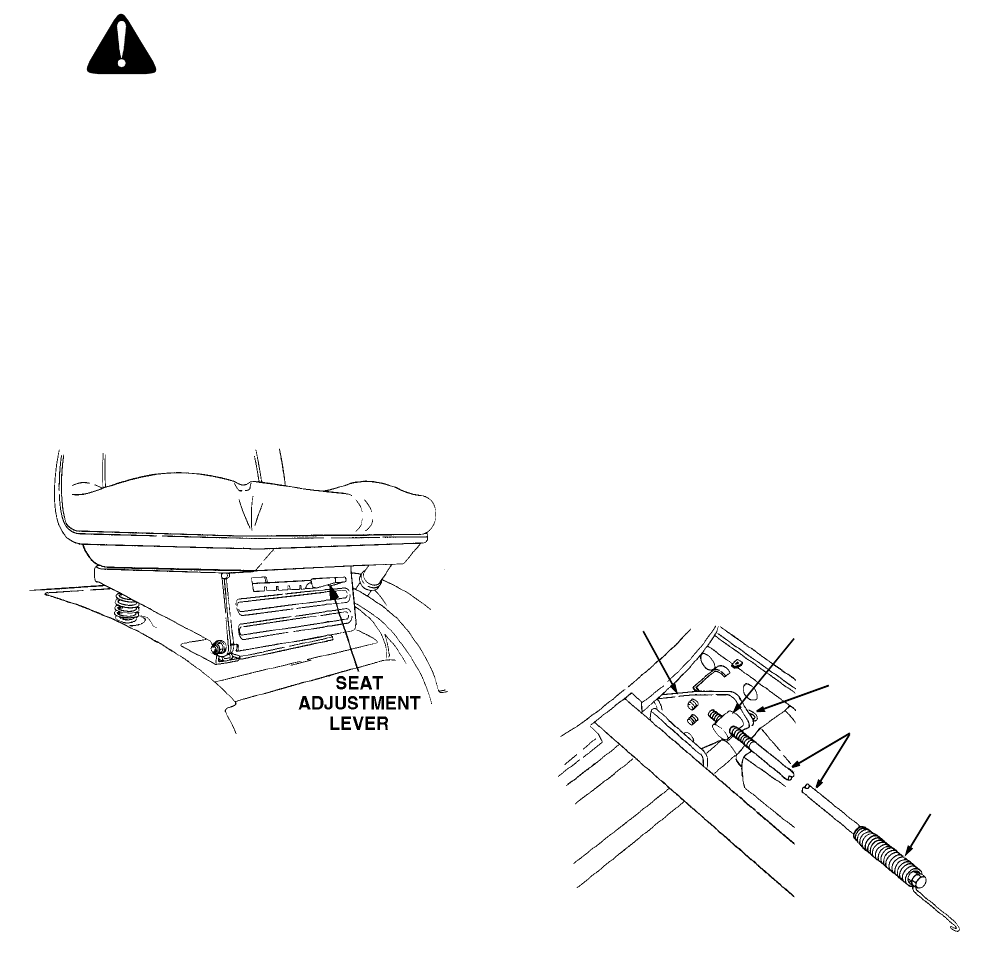 SEAT
ADJUSTMENT
LEVER