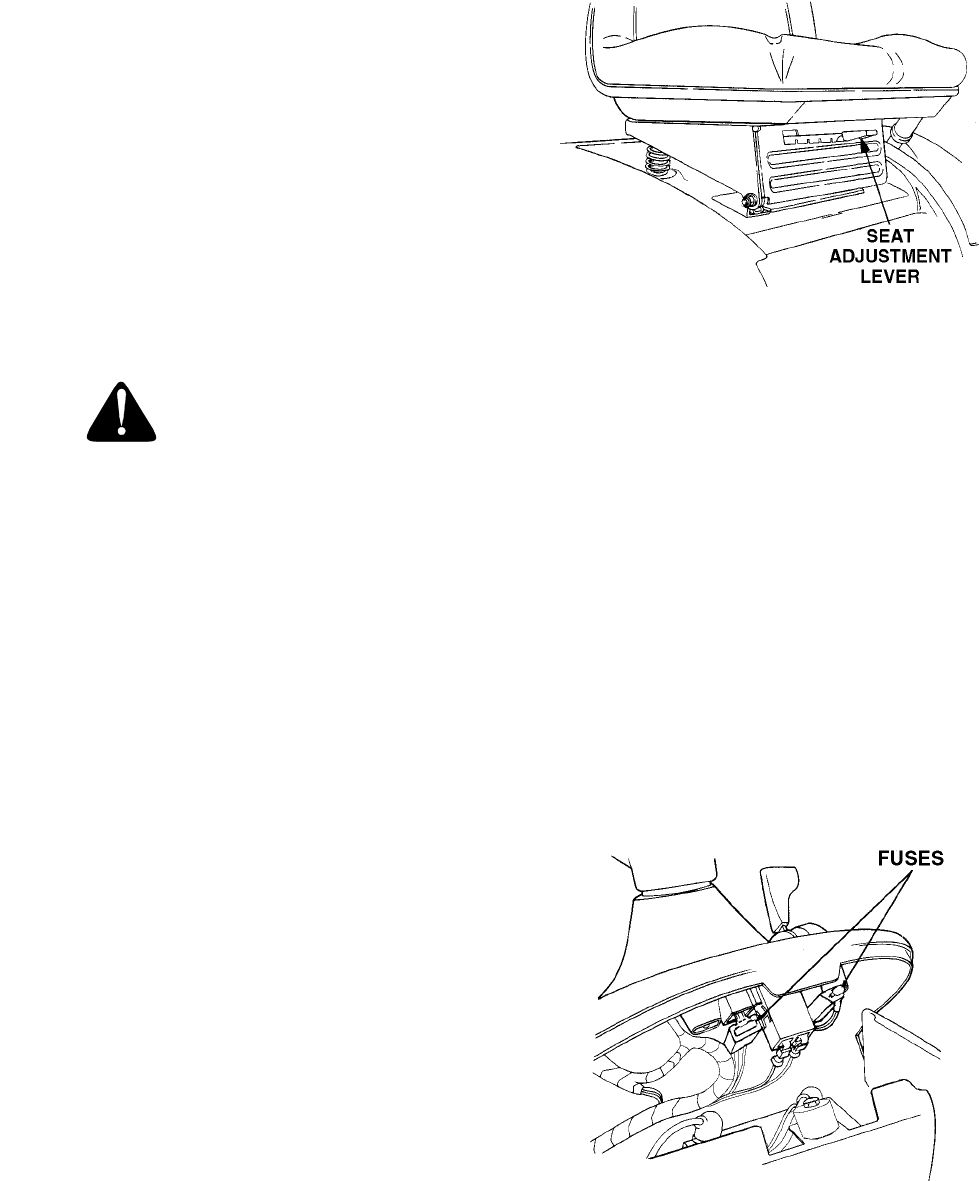 SEAT ADJUSTMENT LEVER

FUSES