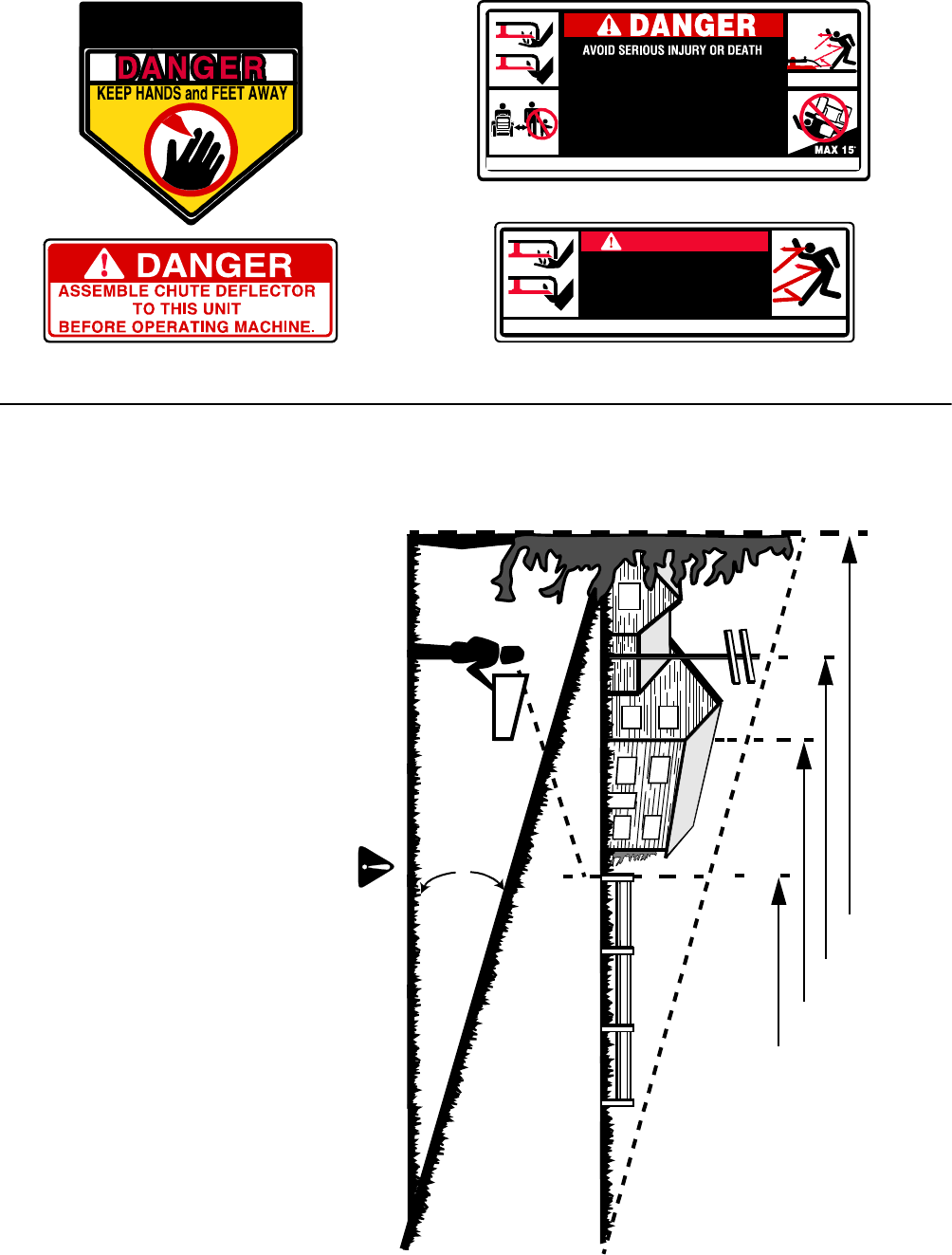 DANGER
KEEP HANDS and FEET AWAY

DANGER
AVOID SERIOUS INJURY OR DEATH
MAX 15°

DANGER
ASSEMBLE CHUTE DEFLECTOR TO THIS UNIT BEFORE OPERATING MACHINE.