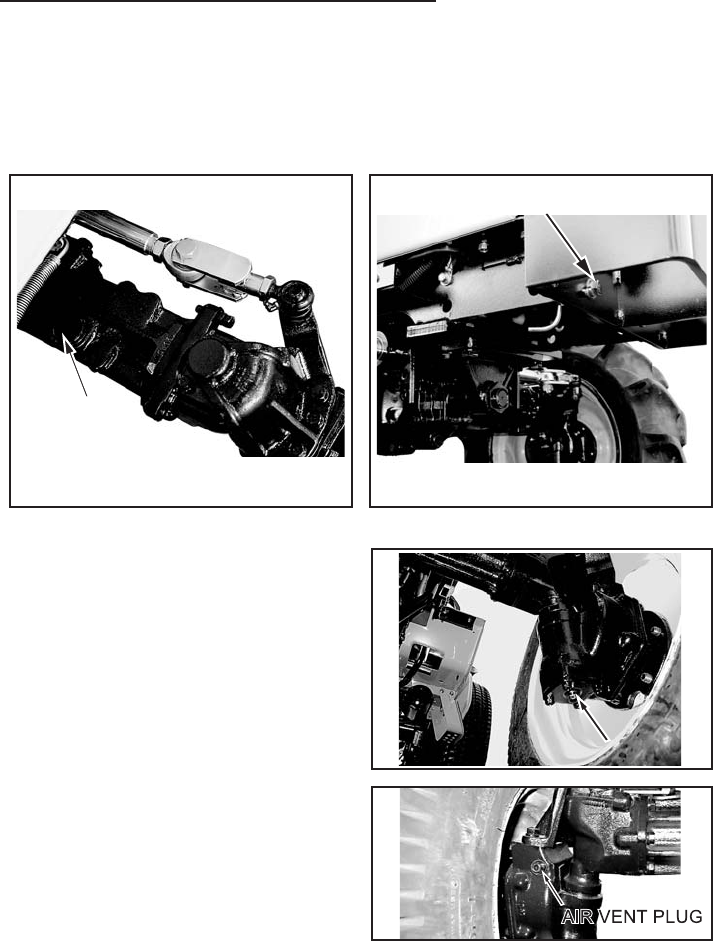 AIR VENT PLUG