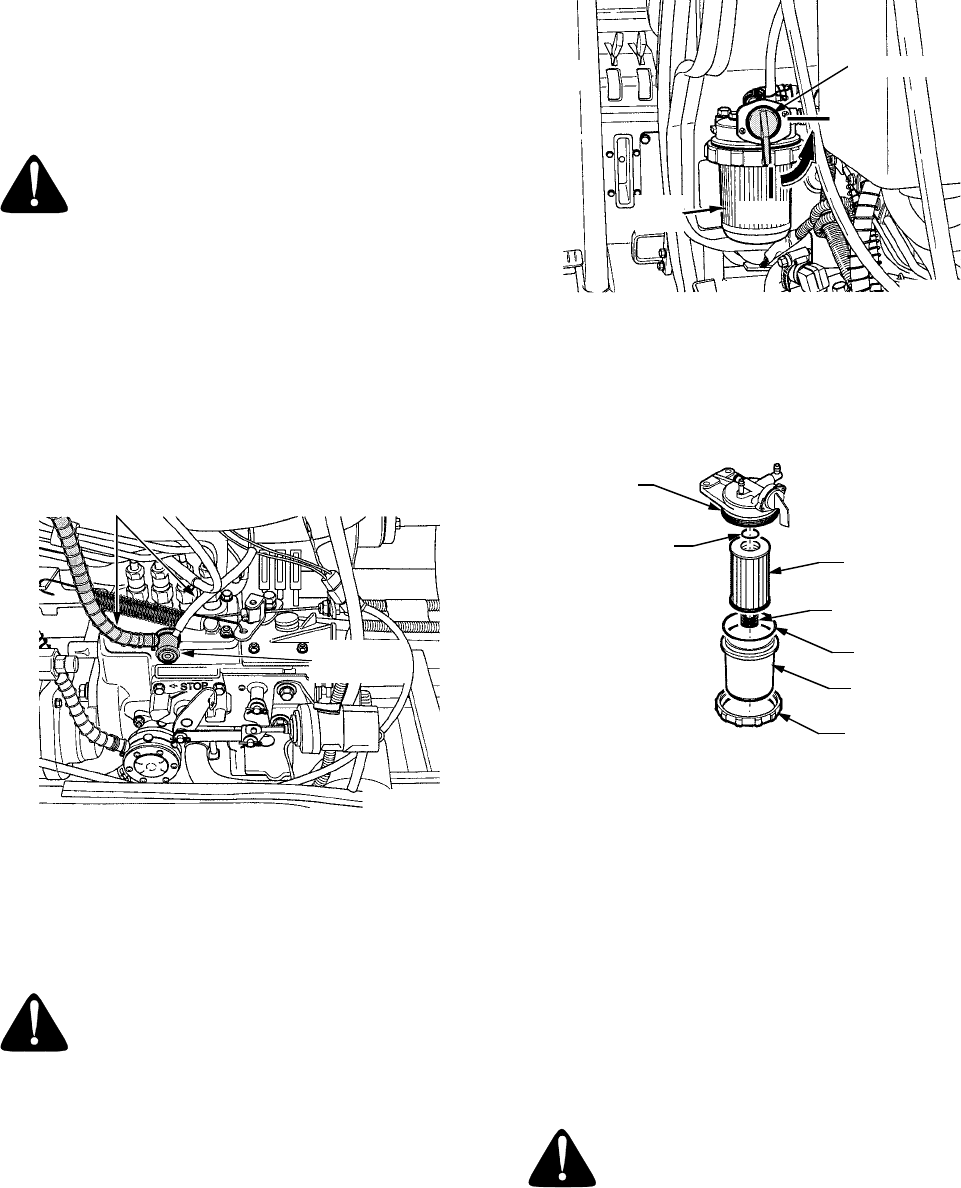 STOP