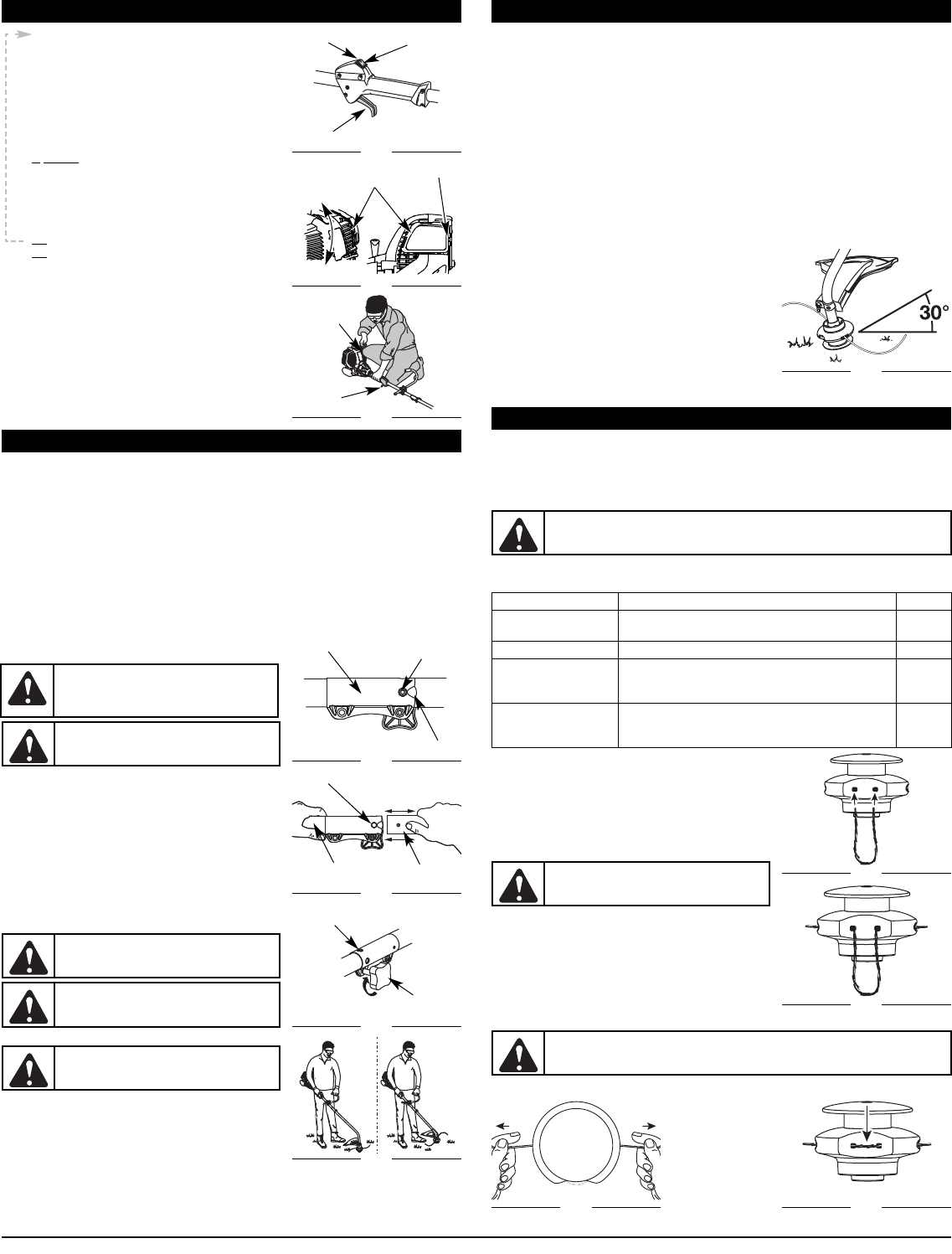 30°