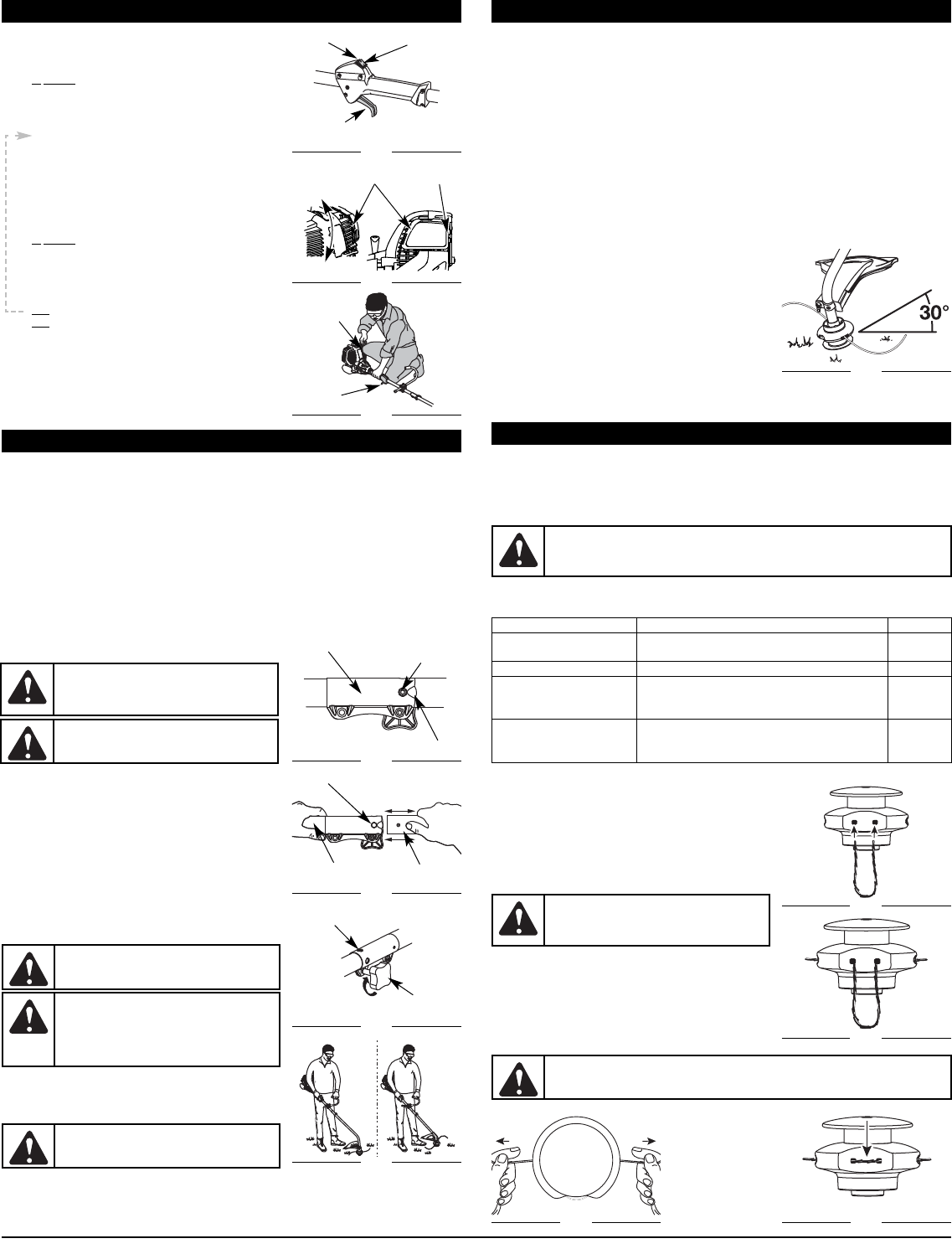 30°