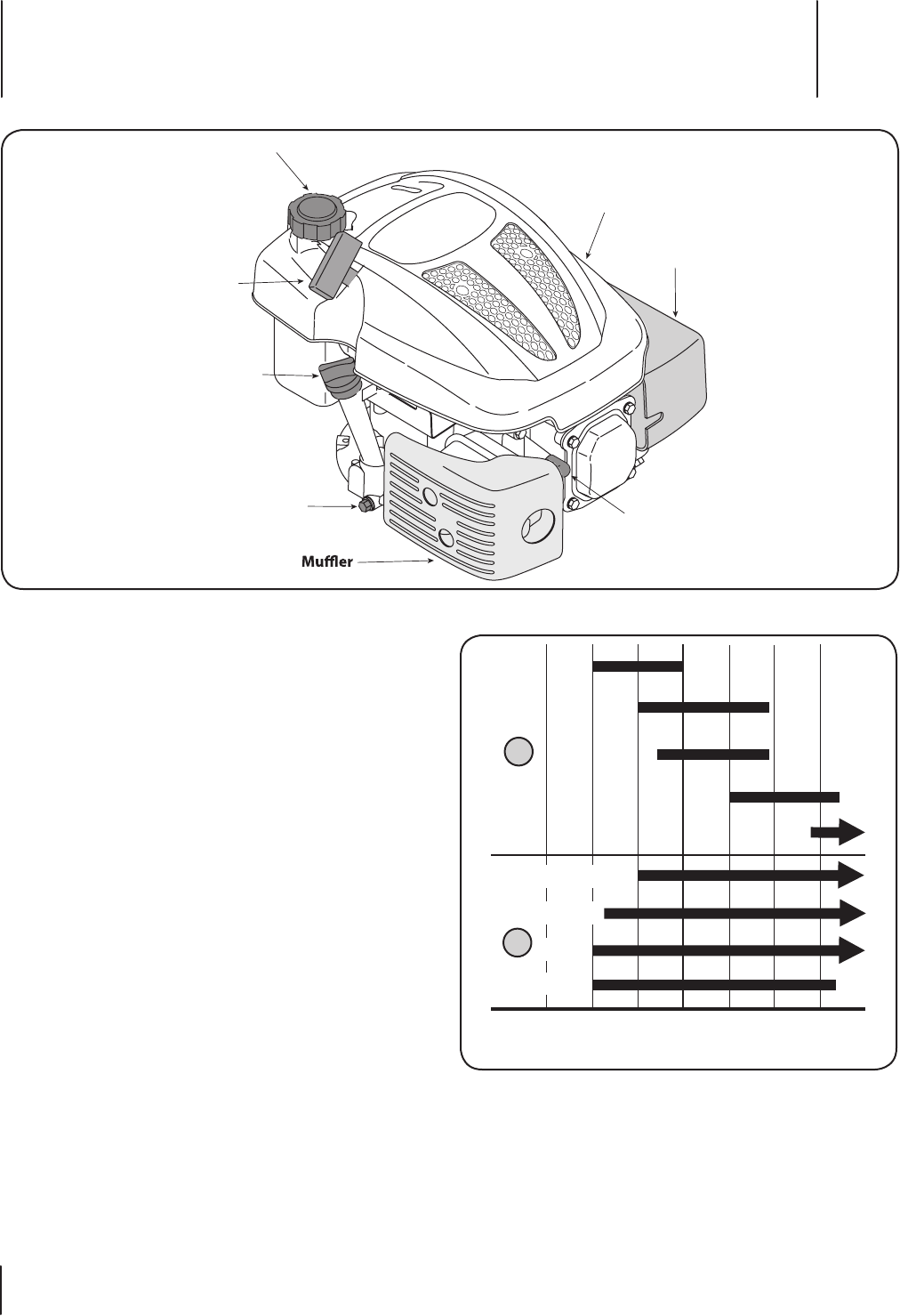 Muffler