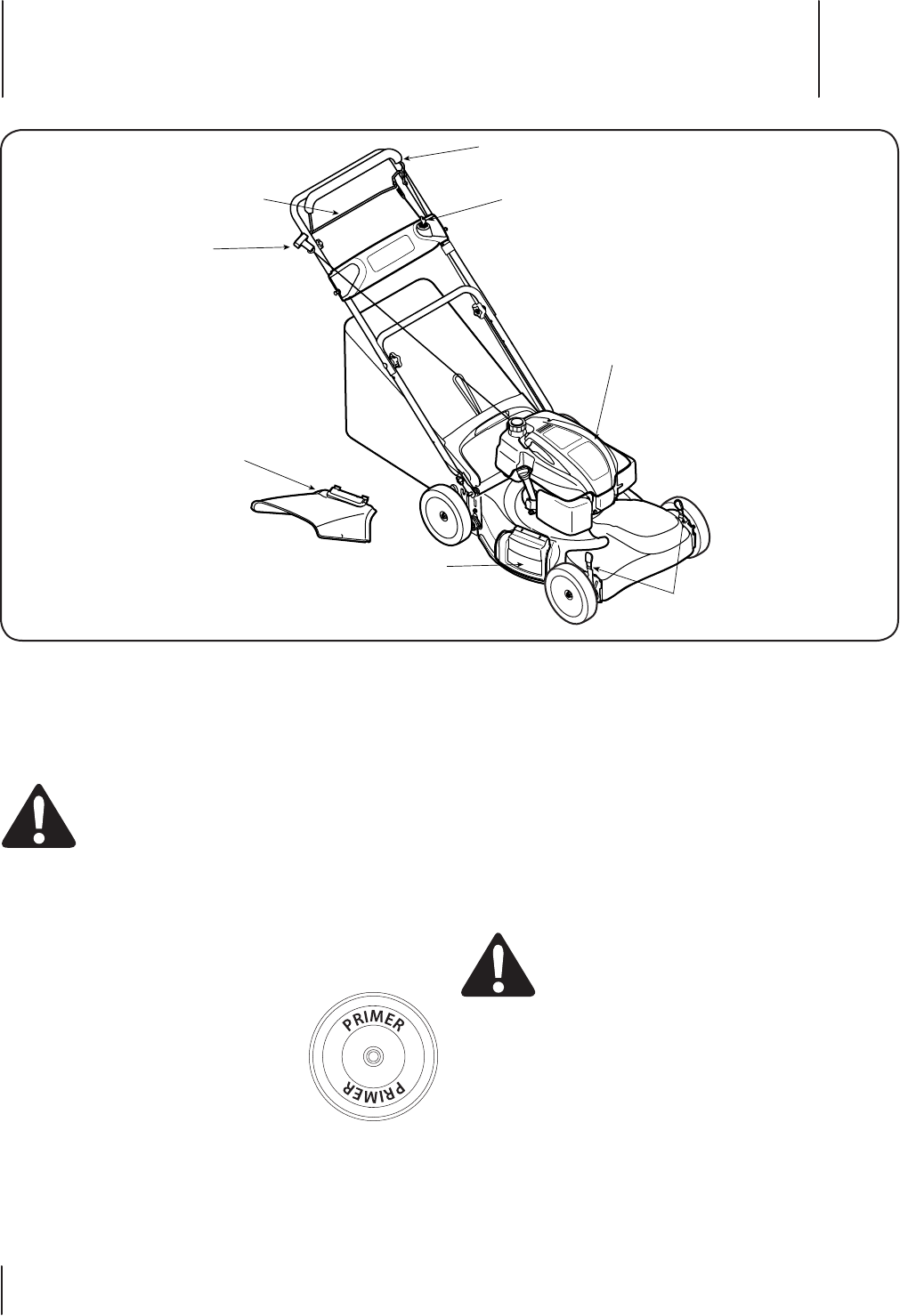 PRIMER
PRIMER