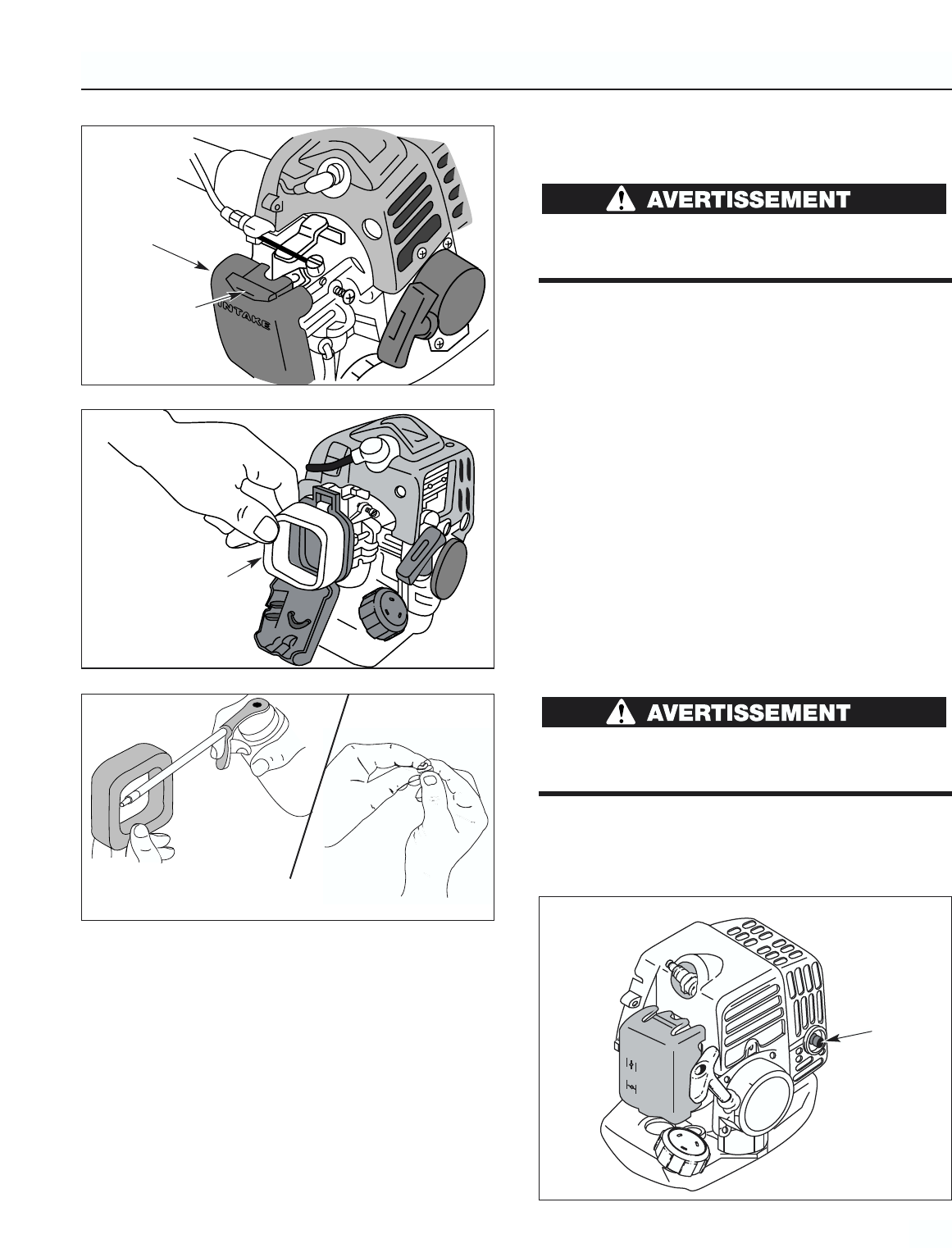 INTAKE

AVERTISSEMENT

AVERTISSEMENT