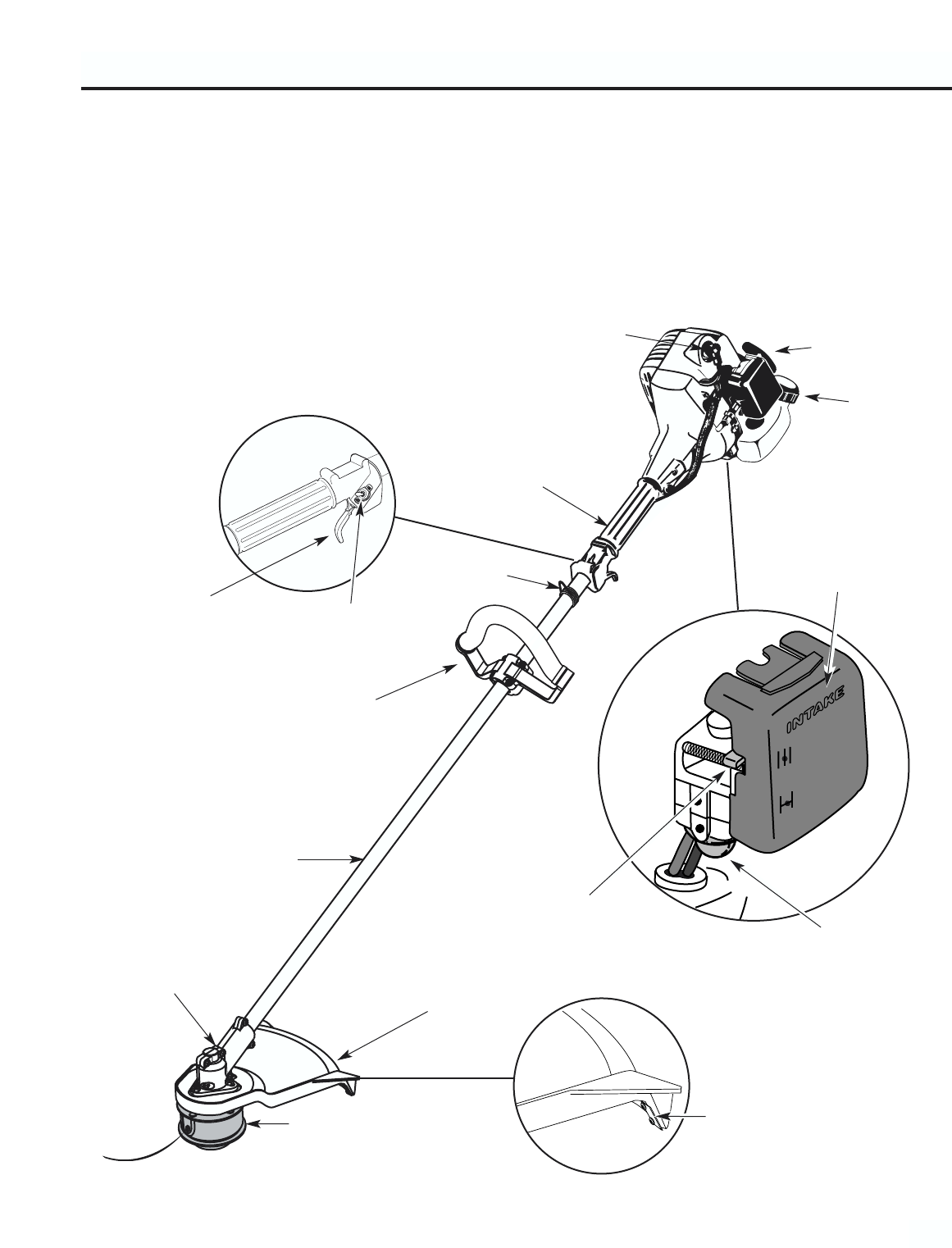 INTAKE