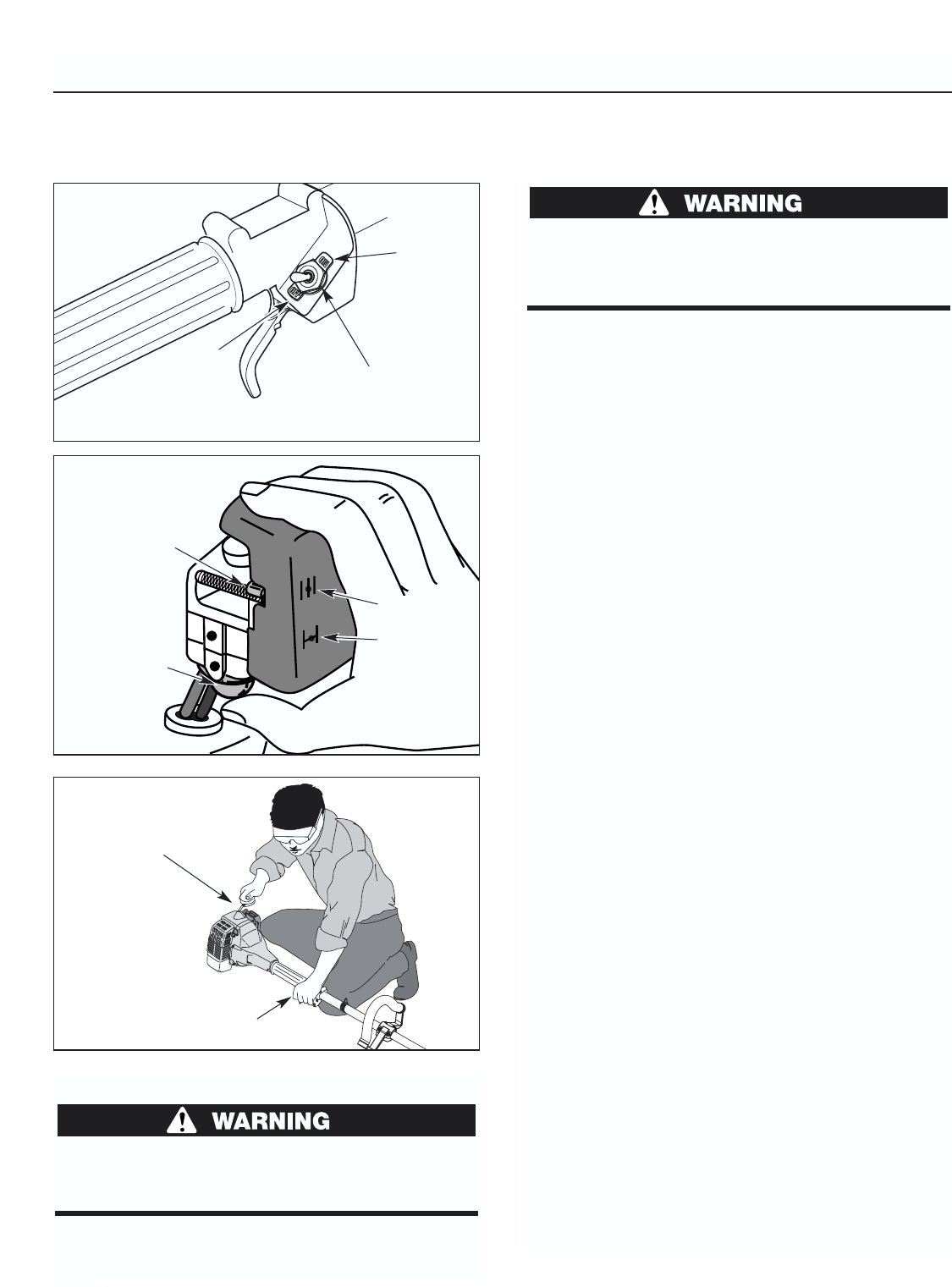 WARNING

WARNING