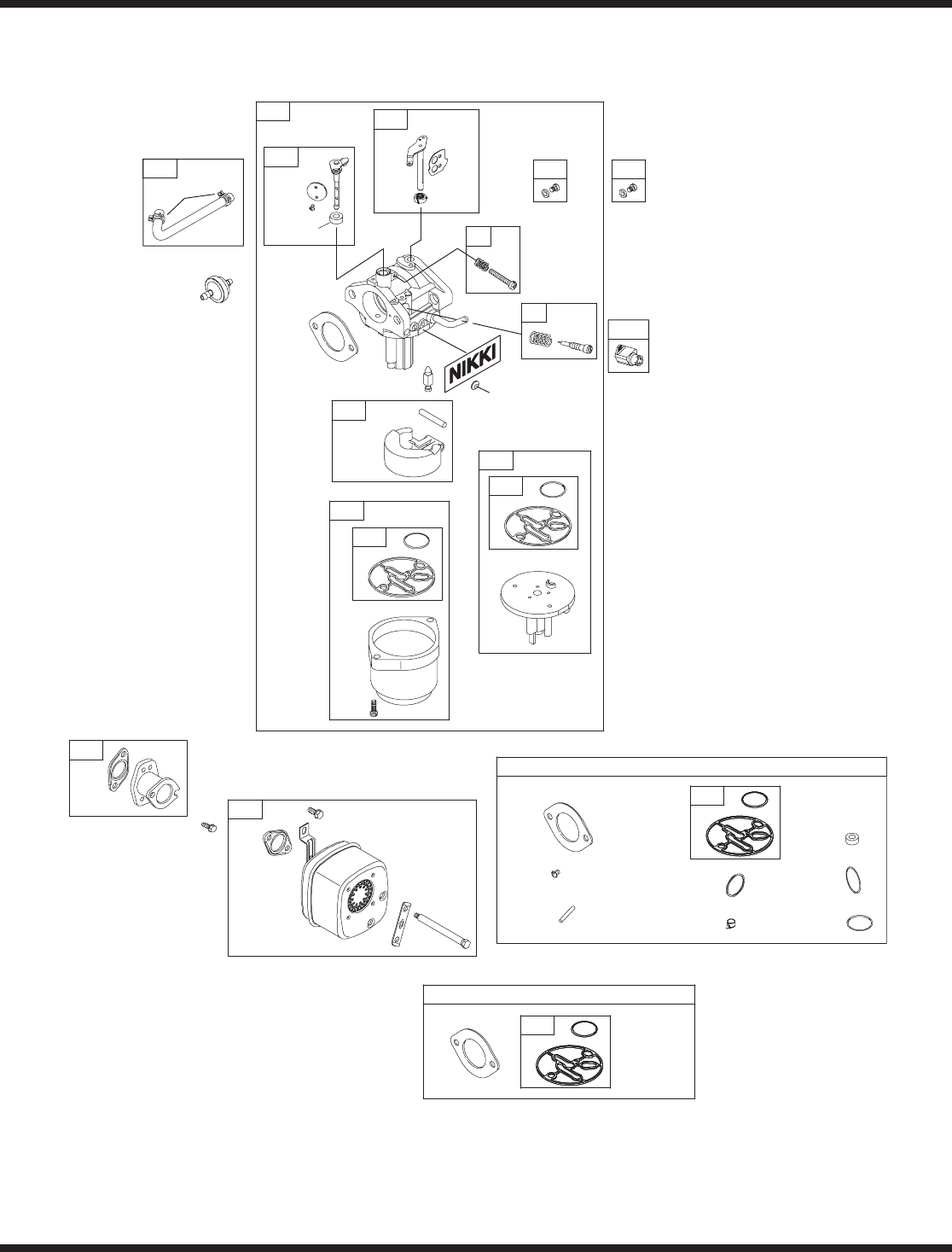 NIKKI